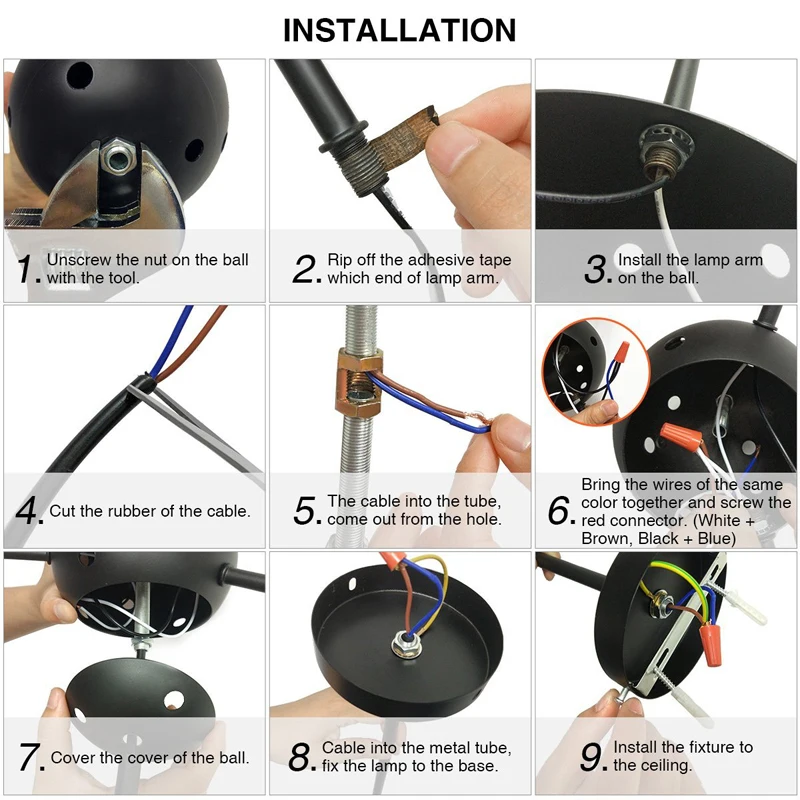 INSTALLATION

1. Unscrew the nut on the ball with the tool.

2. Rip off the adhesive tape which end of lamp arm.

3. Install the lamp arm on the ball.

4. Cut the rubber of the cable.

5. The cable into the tube, come out from the hole.

6. Bring the wires of the same color together and screw the red connector. (White + Brown, Black + Blue)

7. Cover the cover of the ball.

8. Cable into the metal tube, fix the lamp to the base.

9. Install the fixture to the ceiling.