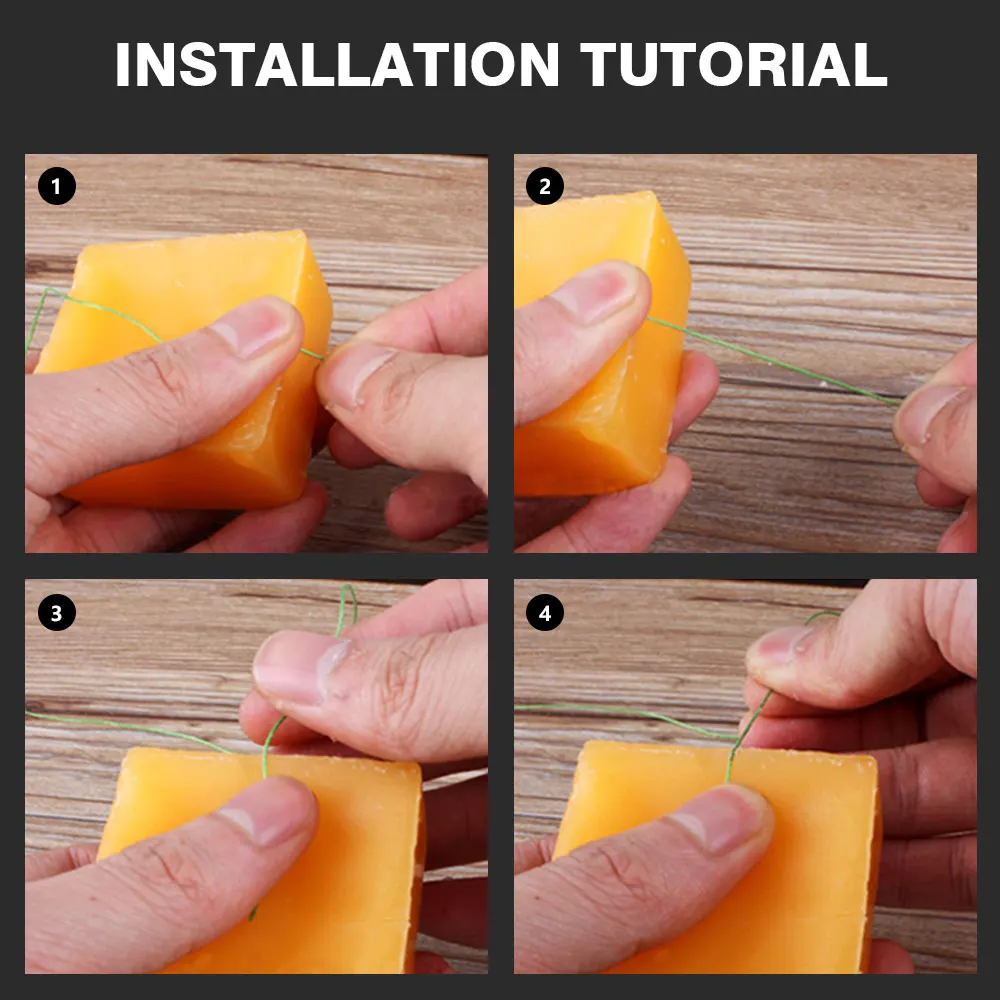 INSTALLATION TUTORIAL

1

2

3

4