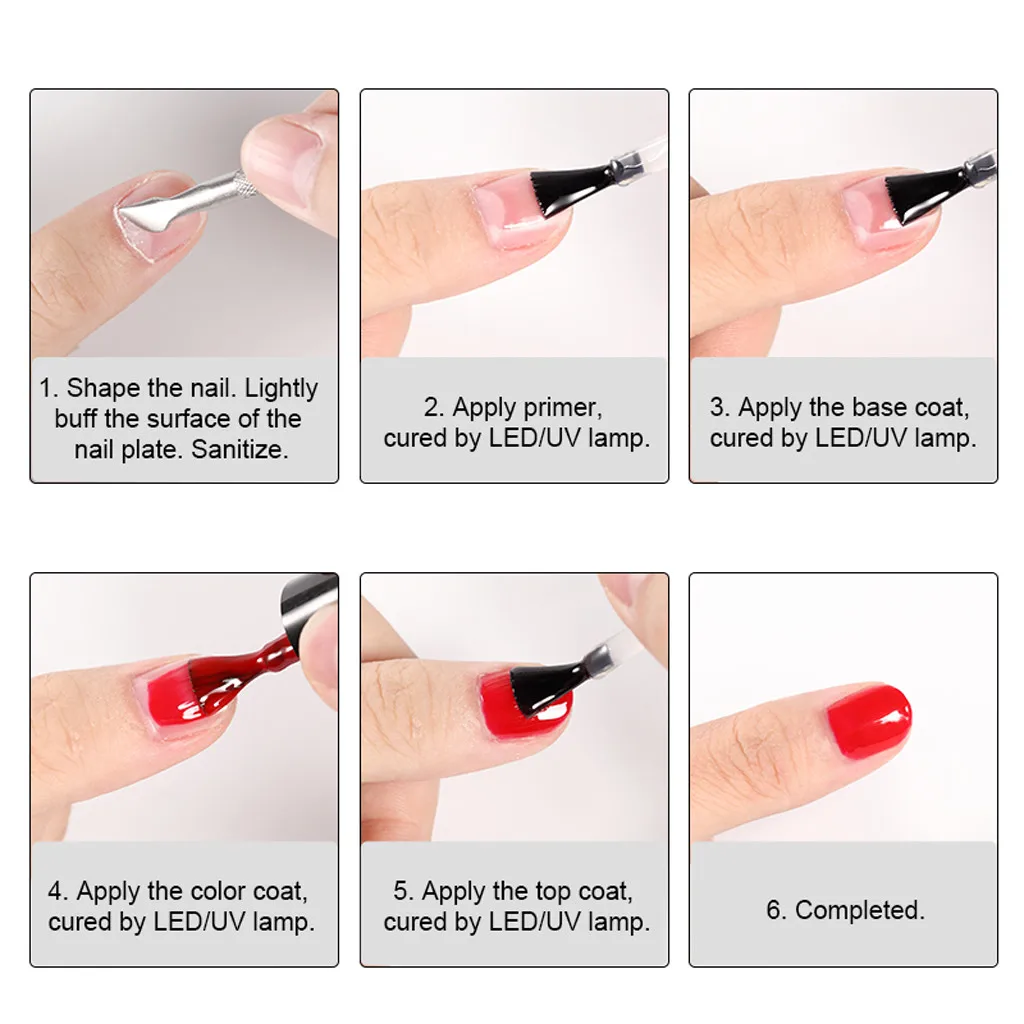 1. Shape the nail. Lightly buff the surface of the nail plate. Sanitize.

2. Apply primer, cured by LED/UV lamp.

3. Apply the base coat, cured by LED/UV lamp.

4. Apply the color coat, cured by LED/UV lamp.

5. Apply the top coat, cured by LED/UV lamp.

6. Completed.