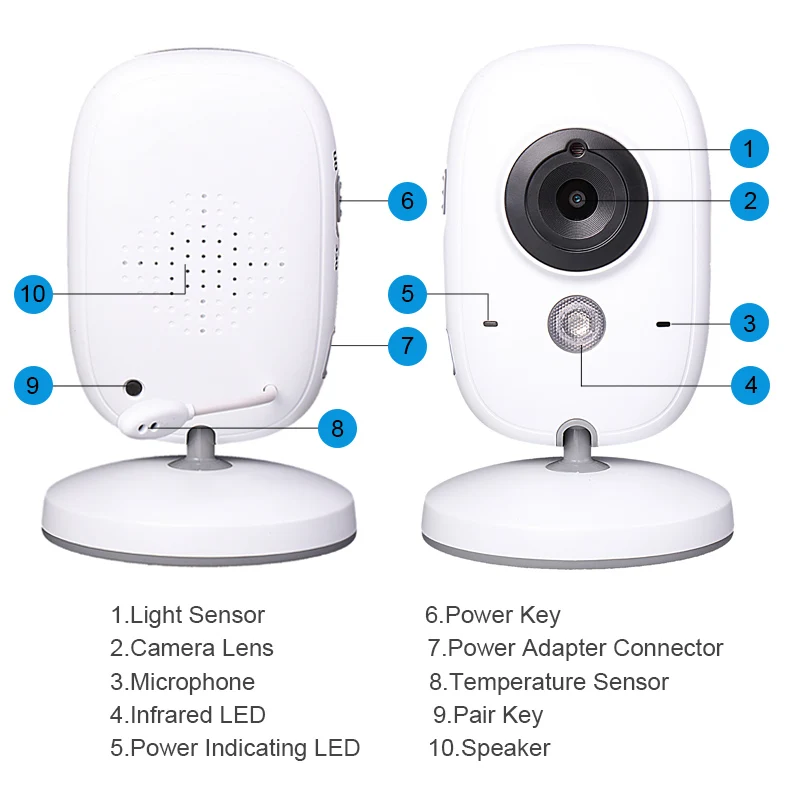 6
10
7
9
8
1
2
5
3
4

1.Light Sensor
2.Camera Lens
3.Microphone
4.Infrared LED
5.Power Indicating LED

6.Power Key
7.Power Adapter Connector
8.Temperature Sensor
9.Pair Key
10.Speaker