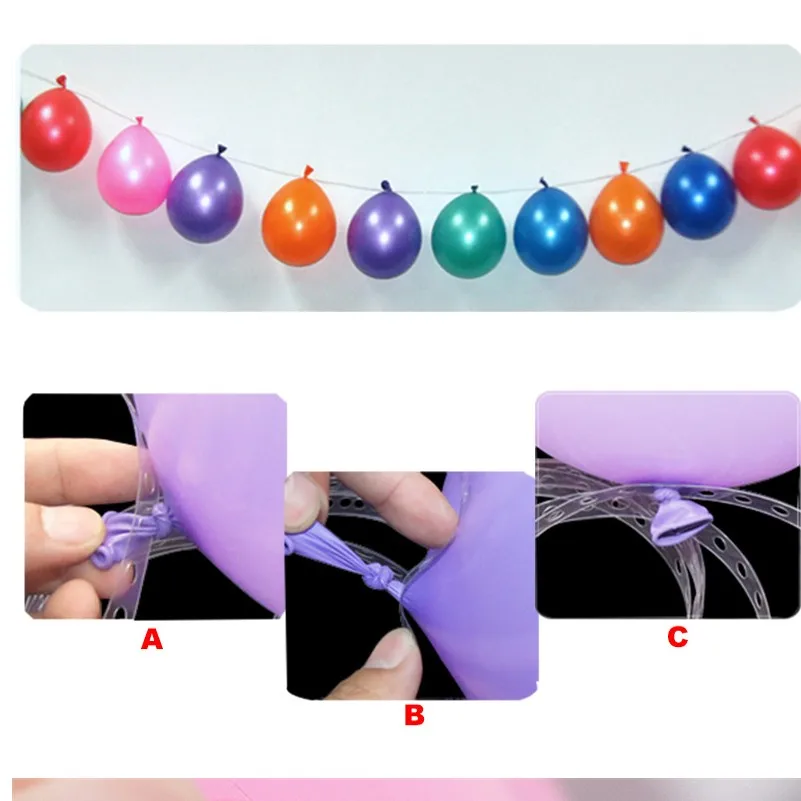 A

B

C