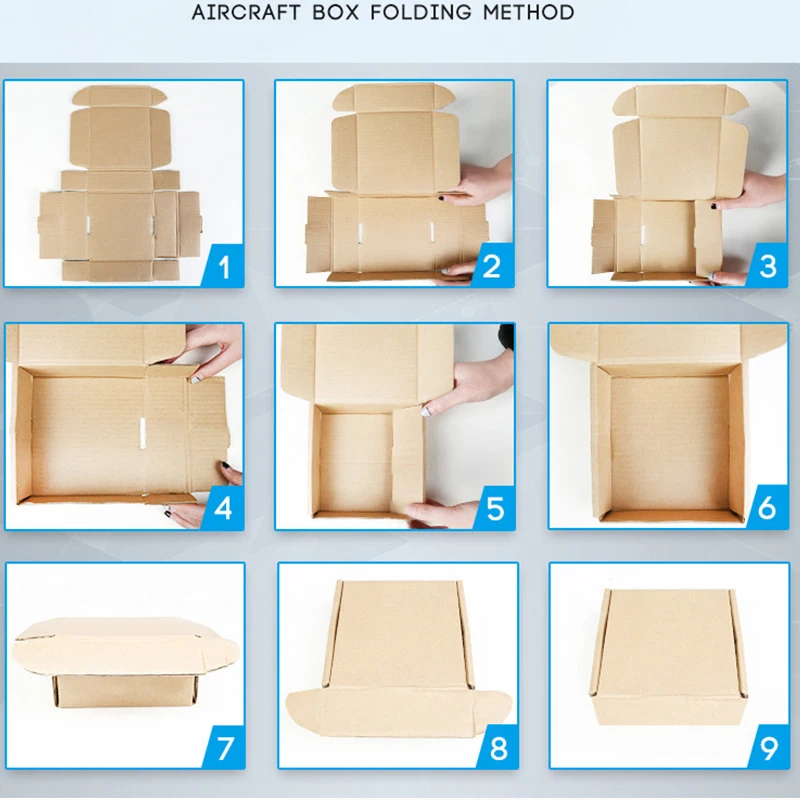 AIRCRAFT BOX FOLDING METHOD

1

2

3

4

5

6

7

8

9