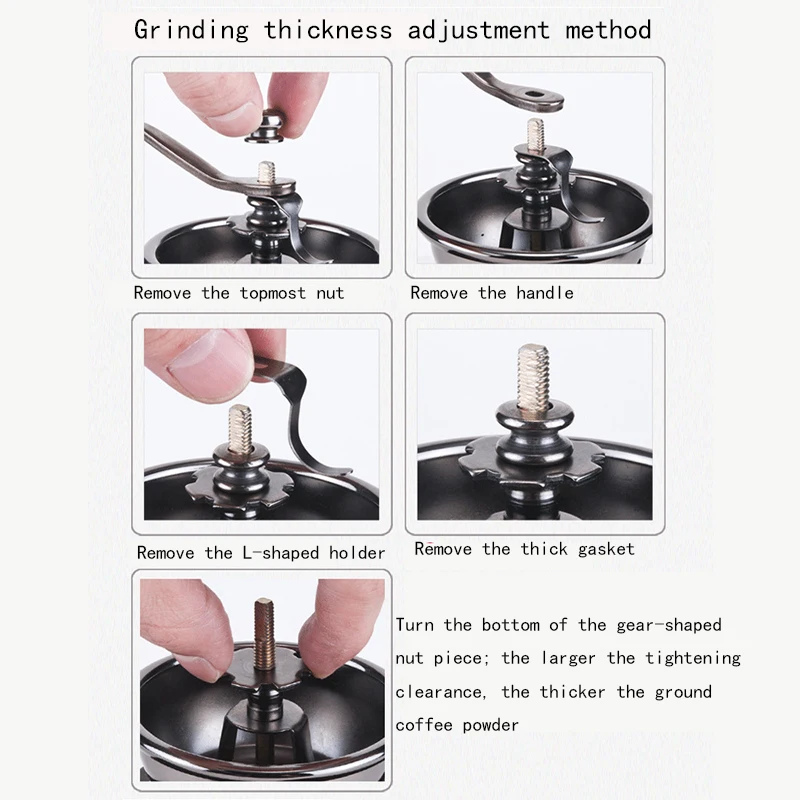 Grinding thickness adjustment method

Remove the topmost nut

Remove the handle

Remove the L-shaped holder

Remove the thick gasket

Turn the bottom of the gear-shaped nut piece; the larger the tightening clearance, the thicker the ground coffee powder