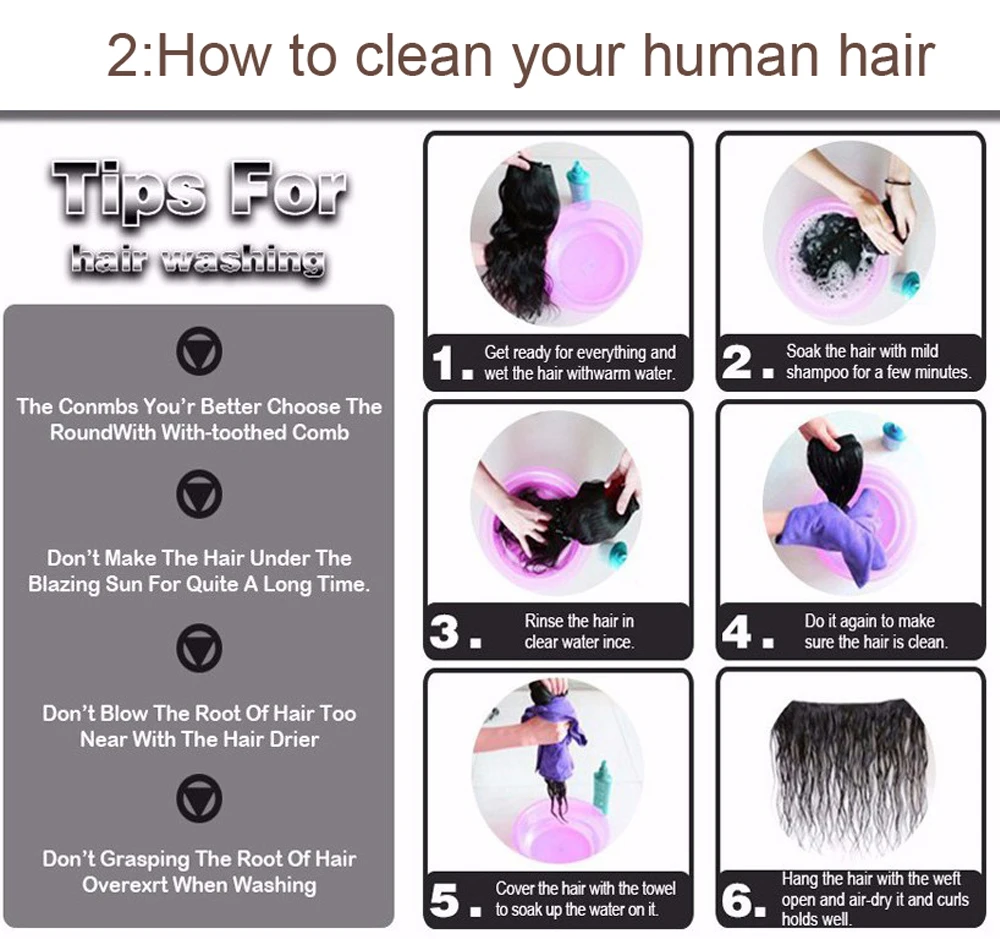 2:How to clean your human hair

Tips For
hair washing

The Conmbs You'r Better Choose The RoundWith With-toothed Comb

Don't Make The Hair Under The Blazing Sun For Quite A Long Time.

Don't Blow The Root Of Hair Too Near With The Hair Drier

Don't Grasping The Root Of Hair Overexrt When Washing

1. Get ready for everything and wet the hair withwarm water.

2. Soak the hair with mild shampoo for a few minutes.

3. Rinse the hair in clear water ince.

4. Do it again to make sure the hair is clean.

5. Cover the hair with the towel to soak up the water on it.

6. Hang the hair with the weft open and air-dry it and curls holds well.