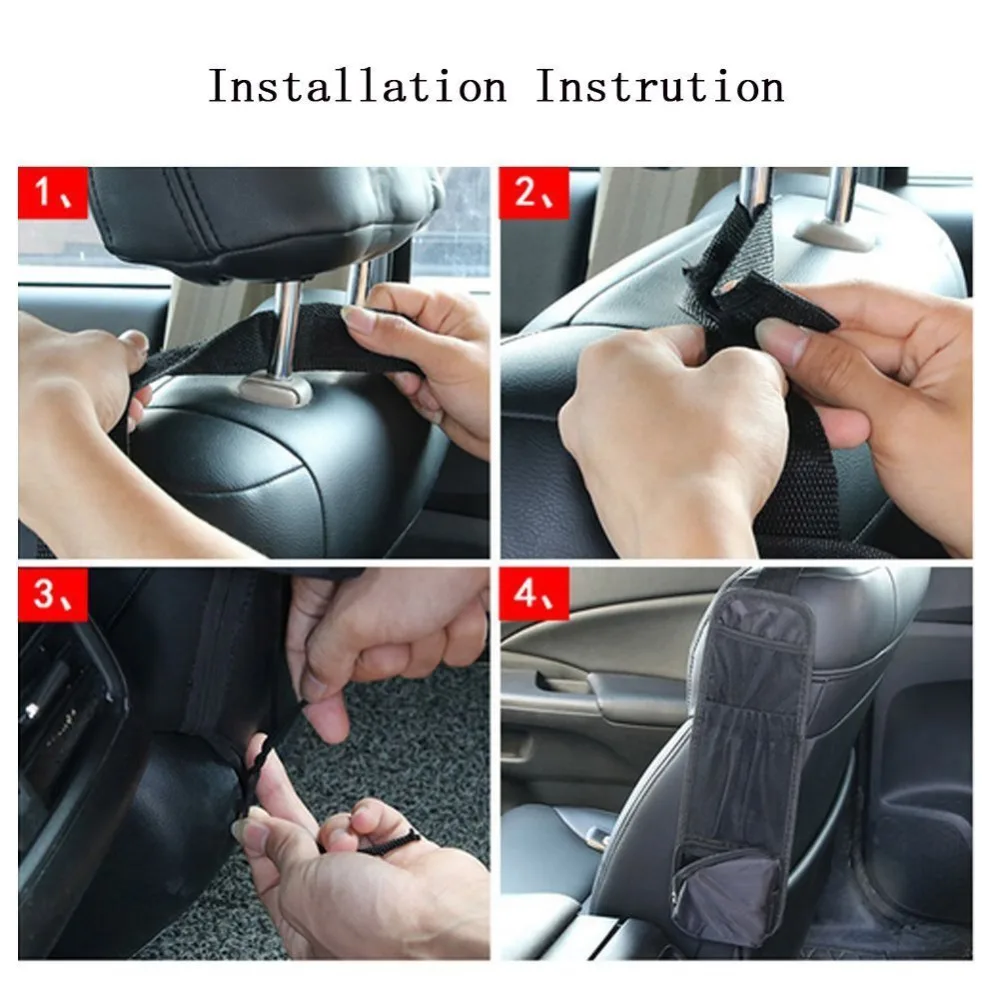 Installation Instrution

1、

2、

3、

4、