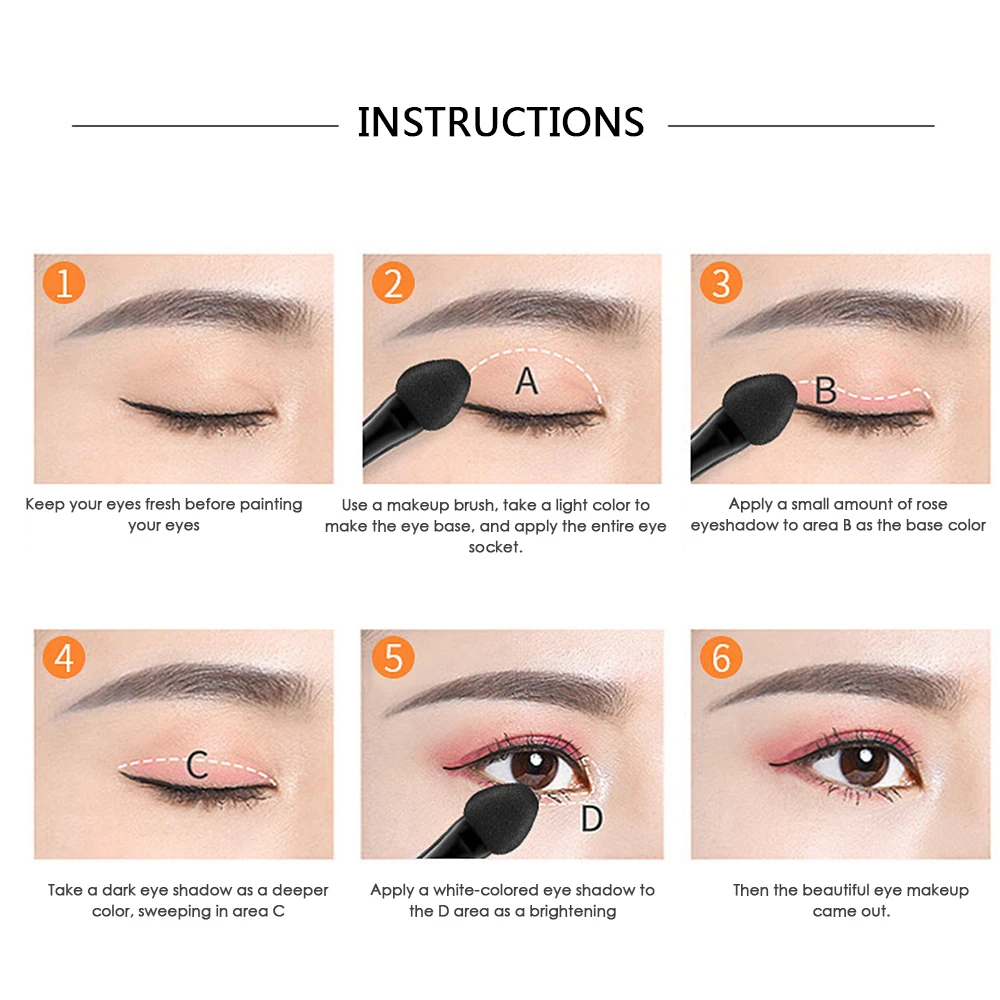 INSTRUCTIONS

1

Keep your eyes fresh before painting your eyes

2

A

Use a makeup brush, take a light color to make the eye base, and apply the entire eye socket.

3

B

Apply a small amount of rose eyeshadow to area B as the base color

4

C

Take a dark eye shadow as a deeper color, sweeping in area C

5

D

Apply a white-colored eye shadow to the D area as a brightening

6

Then the beautiful eye makeup came out.