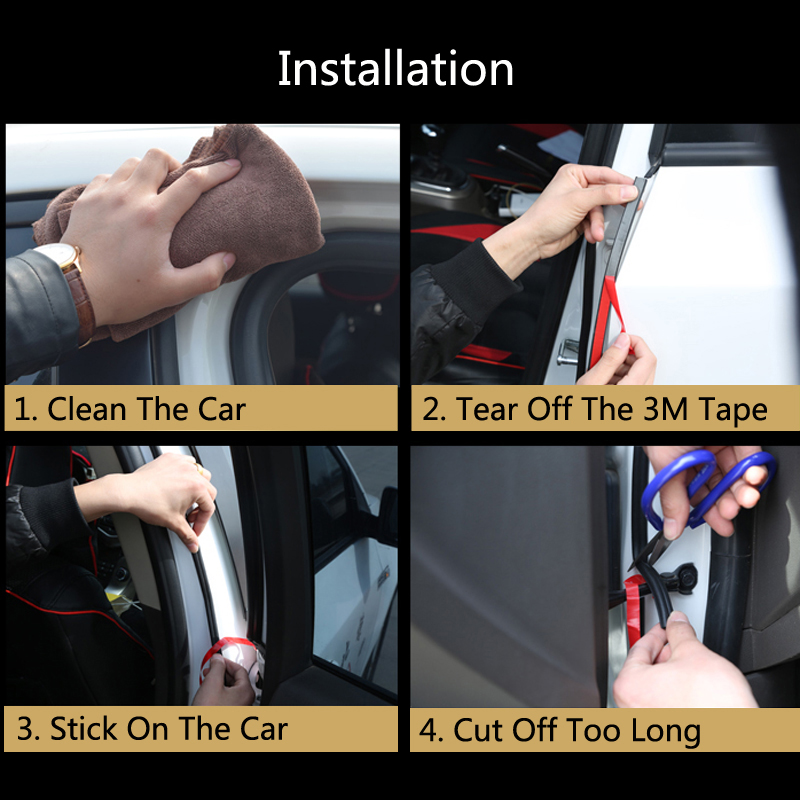 Installation

1. Clean The Car

2. Tear Off The 3M Tape

3. Stick On The Car

4. Cut Off Too Long