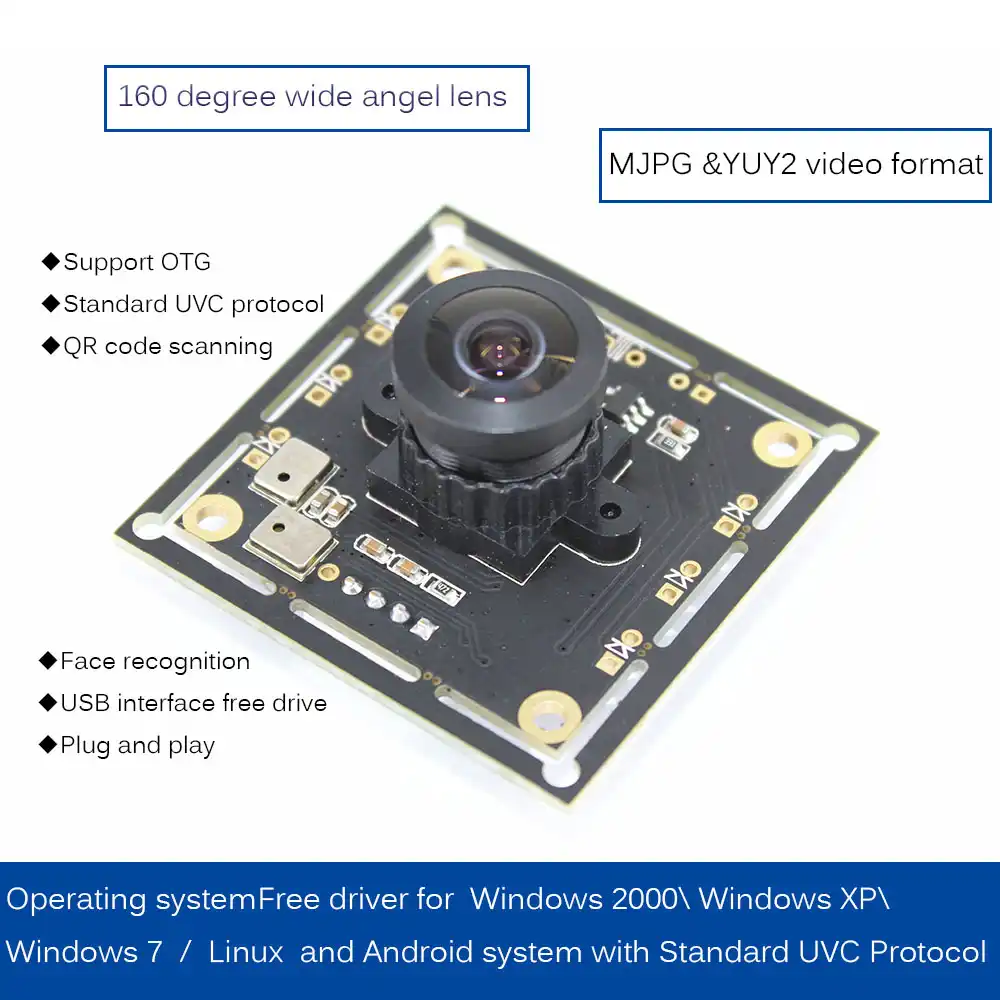 160 degree wide angel lens

MJPG &YUY2 video format

◆Support OTG
◆Standard UVC protocol
◆QR code scanning

◆Face recognition
◆USB interface free drive
◆Plug and play

Operating systemFree driver for Windows 2000\ Windows XP\ Windows 7 / Linux and Android system with Standard UVC Protocol