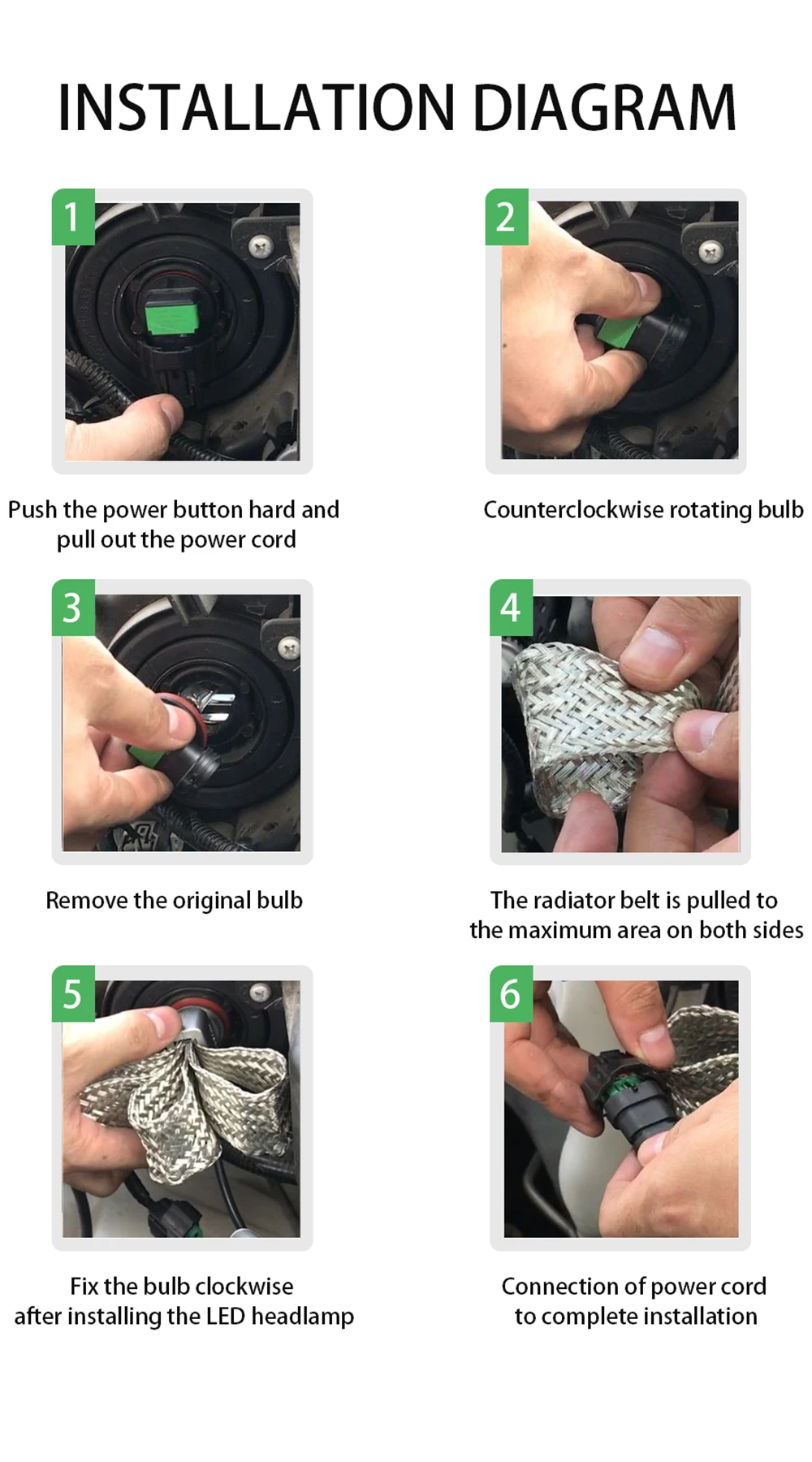 INSTALLATION DIAGRAM

1

Push the power button hard and pull out the power cord

2

Counterclockwise rotating bulb

3

Remove the original bulb

4

The radiator belt is pulled to the maximum area on both sides

5

Fix the bulb clockwise after installing the LED headlamp

6

Connection of power cord to complete installation