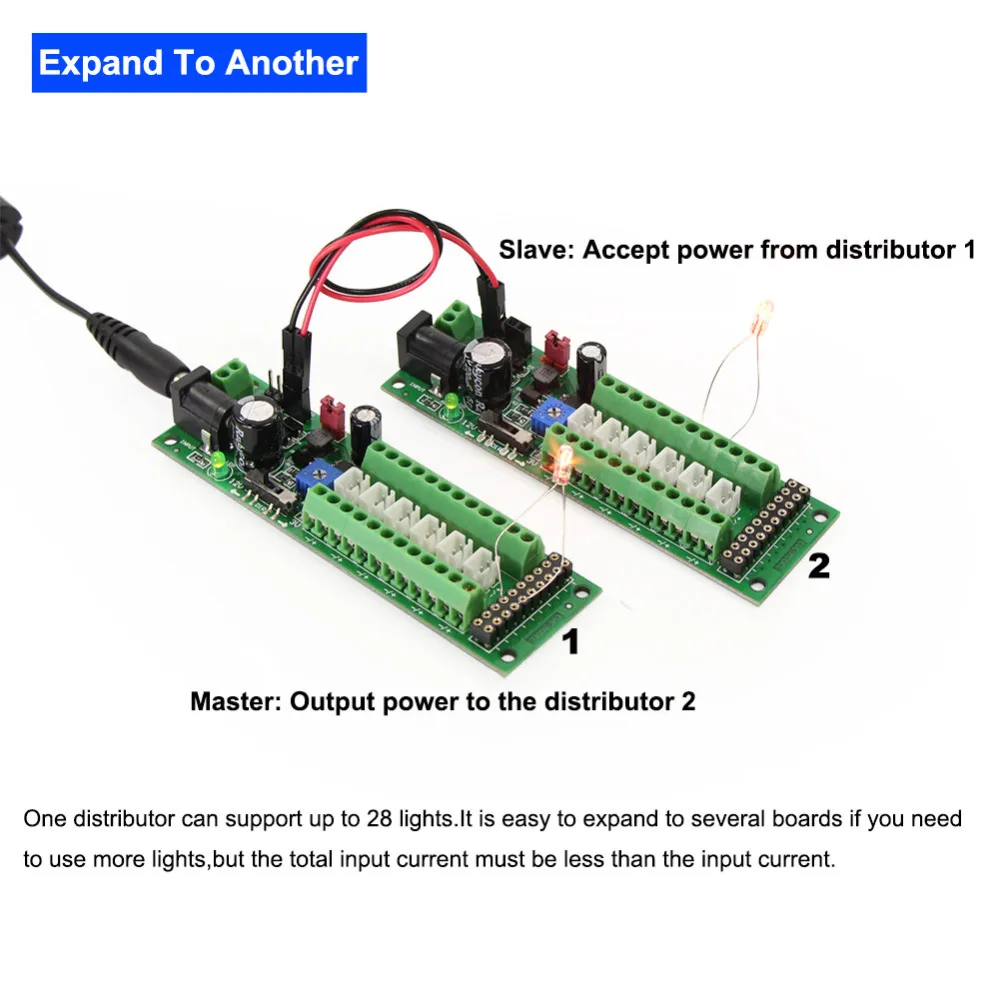 Expand To Another

Slave: Accept power from distributor 1

2

1

Master: Output power to the distributor 2

One distributor can support up to 28 lights.It is easy to expand to several boards if you need to use more lights,but the total input current must be less than the input current.