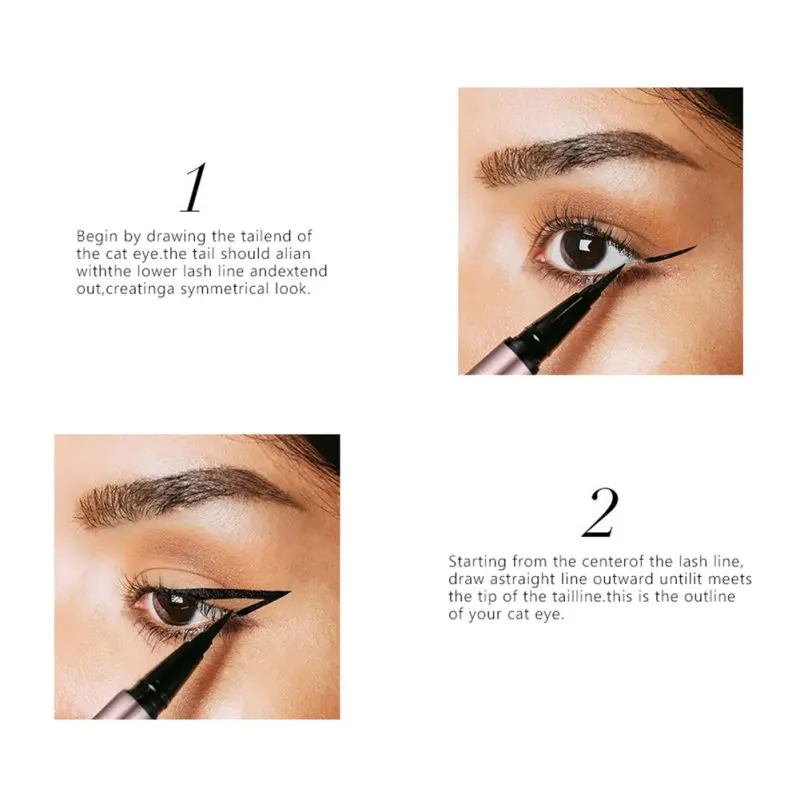 1

Begin by drawing the tailend of the cat eye.the tail should alian withthe lower lash line andextend out,creatinga symmetrical look.

2

Starting from the centerof the lash line, draw astraight line outward untilit meets the tip of the tailline.this is the outline of your cat eye.