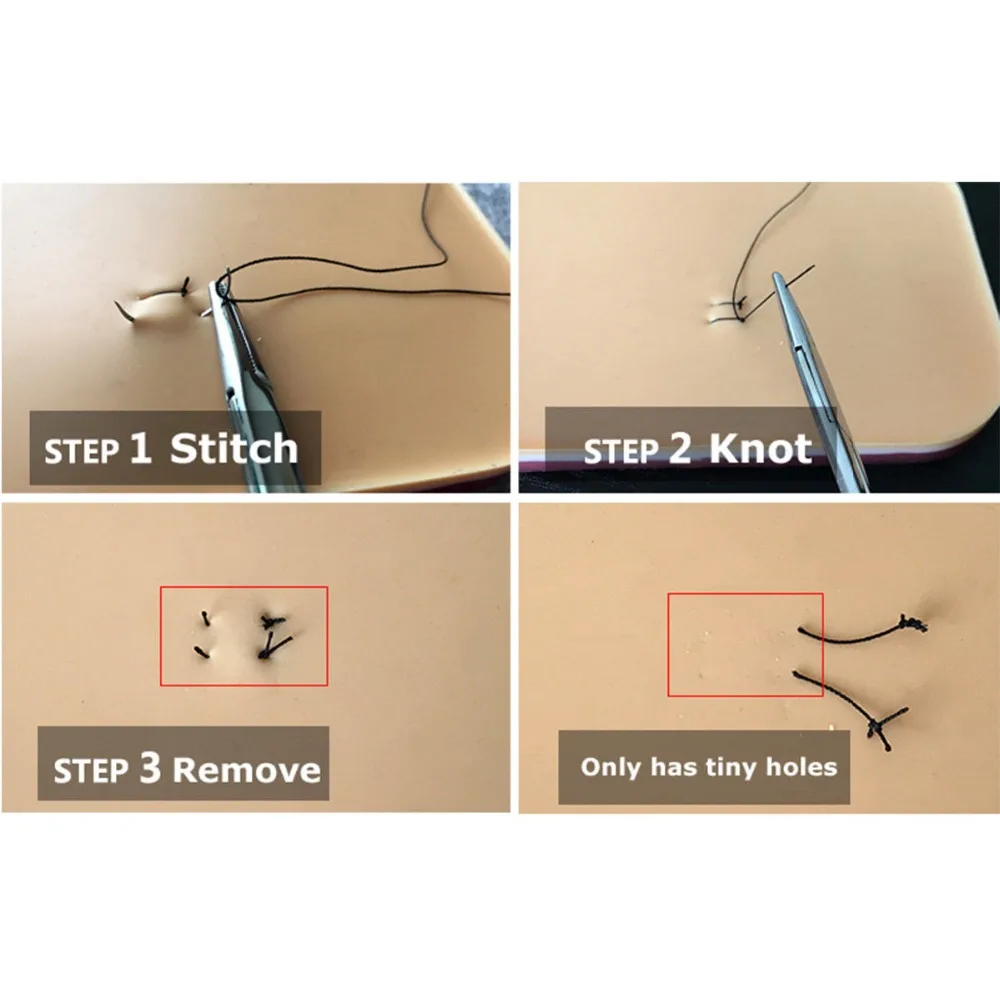 STEP 1 Stitch

STEP 2 Knot

STEP 3 Remove

Only has tiny holes