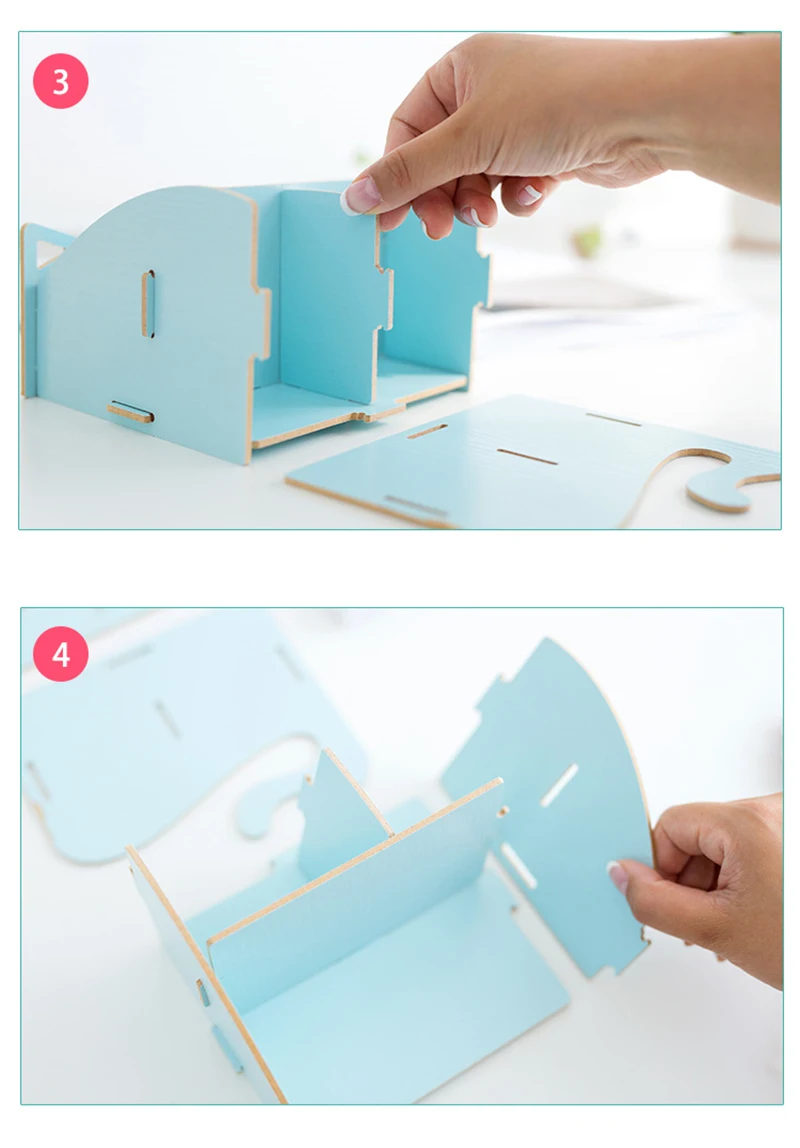 3

4