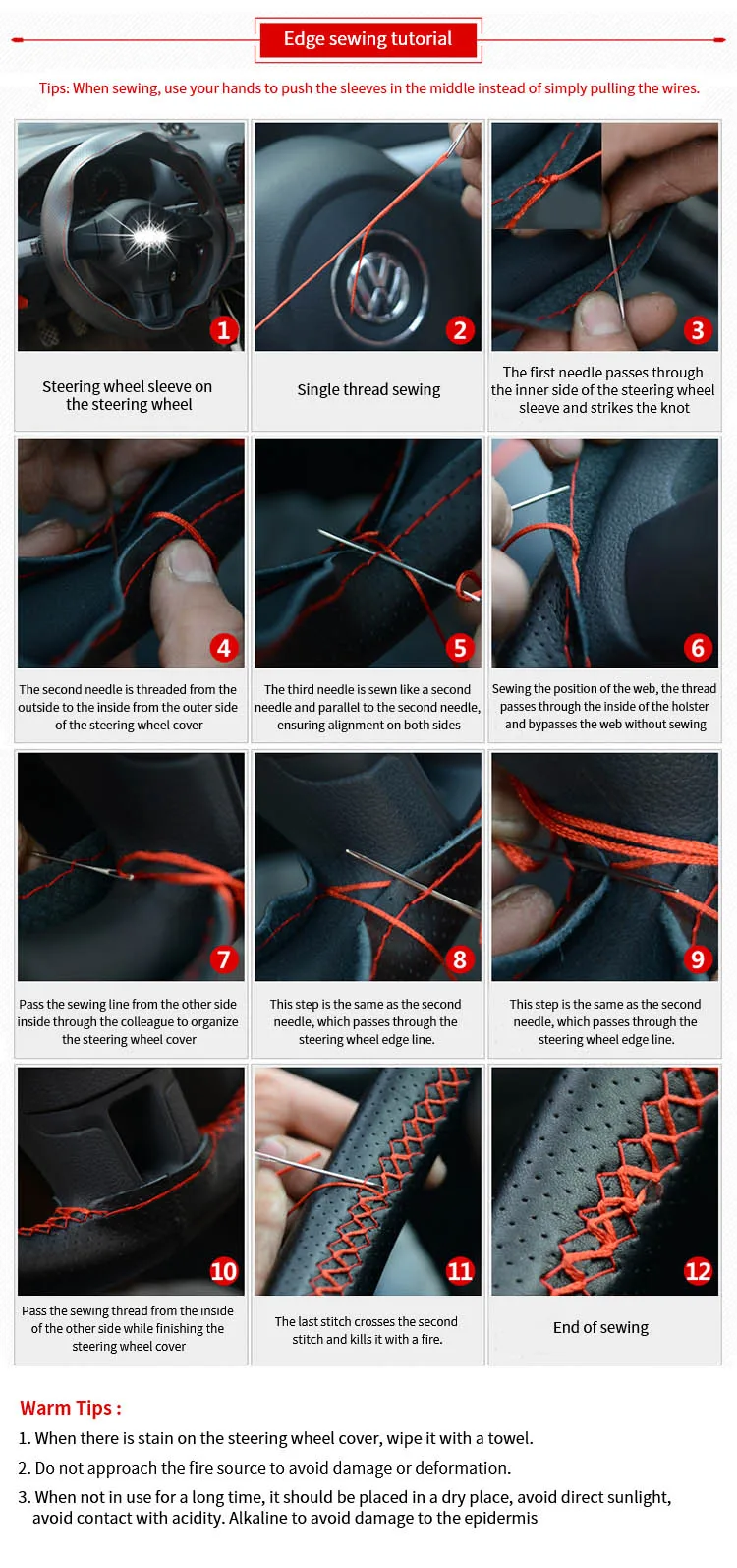 Edge sewing tutorial

Tips: When sewing, use your hands to push the sleeves in the middle instead of simply pulling the wires.

1

Steering wheel sleeve on the steering wheel

2

Single thread sewing

3

The first needle passes through the inner side of the steering wheel sleeve and strikes the knot

4

The second needle is threaded from the outside to the inside from the outer side of the steering wheel cover

5

The third needle is sewn like a second needle and parallel to the second needle, ensuring alignment on both sides

6

Sewing the position of the web, the thread passes through the inside of the holster and bypasses the web without sewing

7

Pass the sewing line from the other side inside through the colleague to organize the steering wheel cover

8

This step is the same as the second needle, which passes through the steering wheel edge line.

9

This step is the same as the second needle, which passes through the steering wheel edge line.

10

Pass the sewing thread from the inside of the other side while finishing the steering wheel cover

11

The last stitch crosses the second stitch and kills it with a fire.

12

End of sewing

Warm Tips :

1. When there is stain on the steering wheel cover, wipe it with a towel.

2. Do not approach the fire source to avoid damage or deformation.

3. When not in use for a long time, it should be placed in a dry place, avoid direct sunlight, avoid contact with acidity. Alkaline to avoid damage to the epidermis