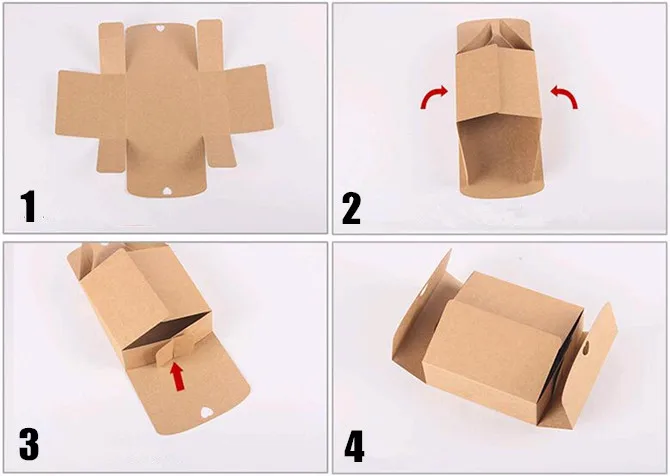 1

2

3

4