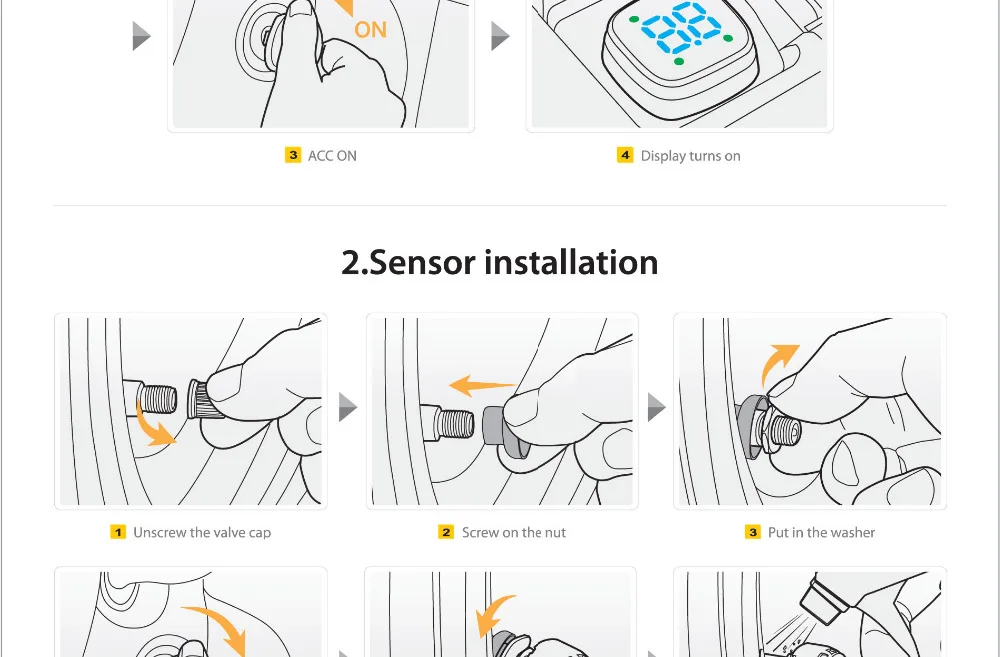 ON

3 ACC ON

4 Display turns on

2.Sensor installation

1 Unscrew the valve cap

2 Screw on the nut

3 Put in the washer