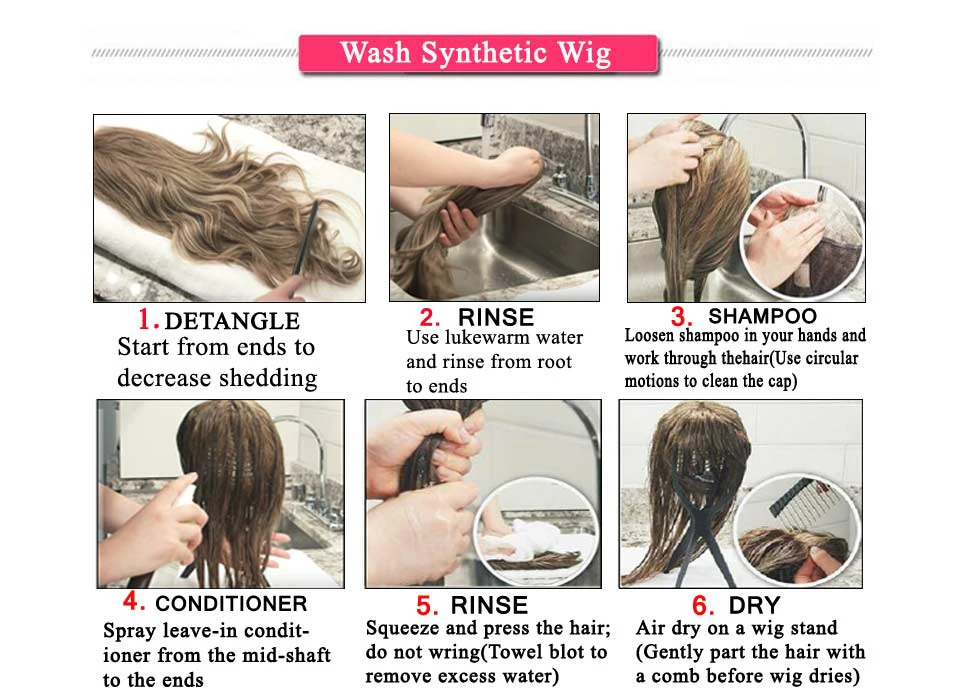 Wash Synthetic Wig

1. DETANGLE
Start from ends to decrease shedding

2. RINSE
Use lukewarm water and rinse from root to ends

3. SHAMPOO
Loosen shampoo in your hands and work through thehair(Use circular motions to clean the cap)

4. CONDITIONER
Spray leave-in conditioner from the mid-shaft to the ends

5. RINSE
Squeeze and press the hair; do not wring(Towel blot to remove excess water)

6. DRY
Air dry on a wig stand (Gently part the hair with a comb before wig dries)