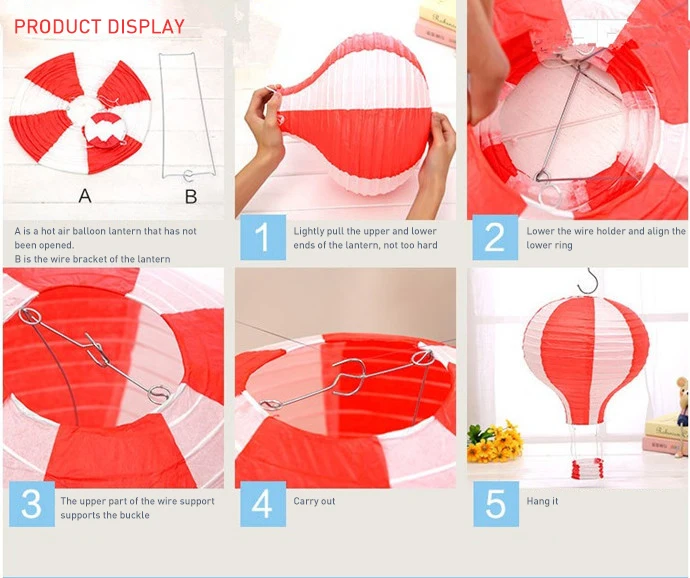 PRODUCT DISPLAY

A

B

A is a hot air balloon lantern that has not been opened.
B is the wire bracket of the lantern

1 Lightly pull the upper and lower ends of the lantern, not too hard

2 Lower the wire holder and align the lower ring

3 The upper part of the wire support supports the buckle

4 Carry out

5 Hang it