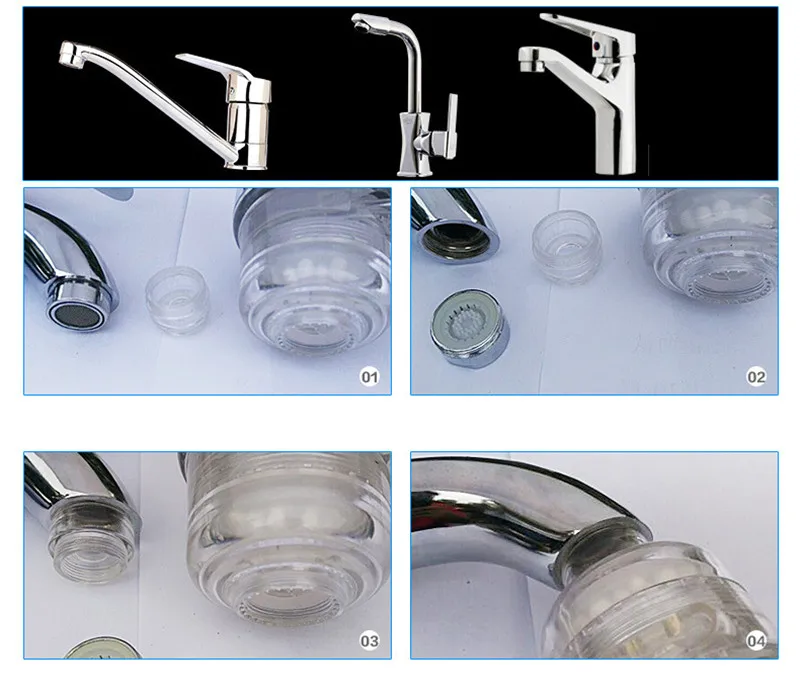 01

02

03

04