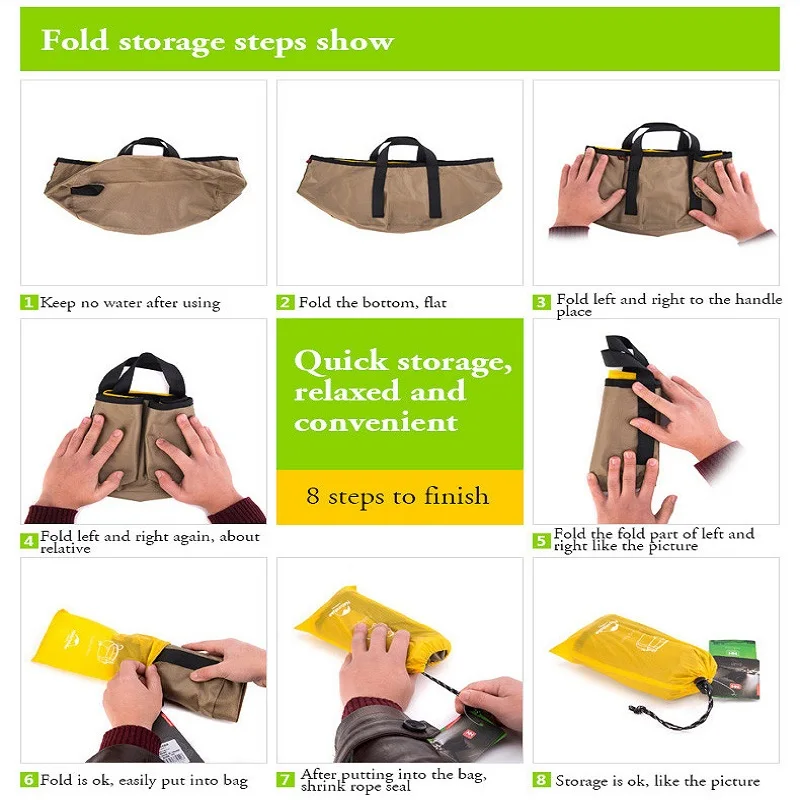 Fold storage steps show

1 Keep no water after using

2 Fold the bottom, flat

3 Fold left and right to the handle place

4 Fold left and right again, about relative

Quick storage, relaxed and convenient

8 steps to finish

5 Fold the fold part of left and right like the picture

6 Fold is ok, easily put into bag

7 After putting into the bag, shrink rope seal

8 Storage is ok, like the picture