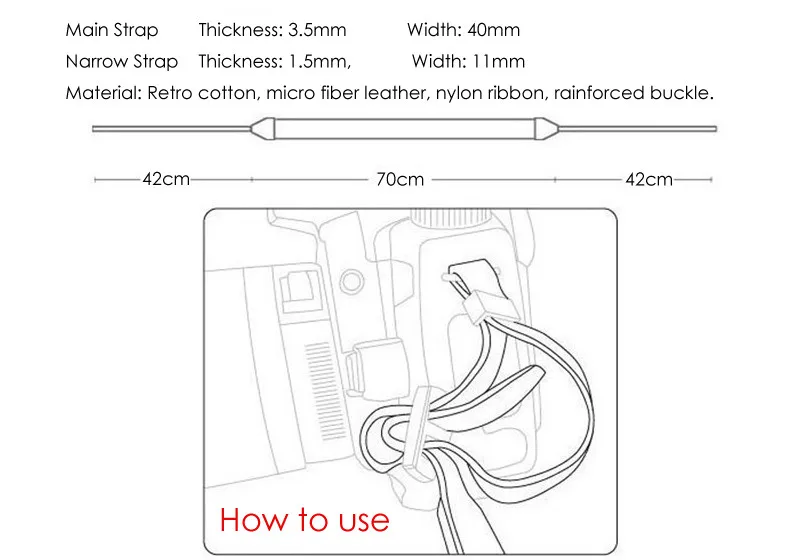 Main Strap Thickness: 3.5mm Width: 40mm
Narrow Strap Thickness: 1.5mm, Width: 11mm
Material: Retro cotton, micro fiber leather, nylon ribbon, rainforced buckle.

42cm 70cm 42cm

How to use