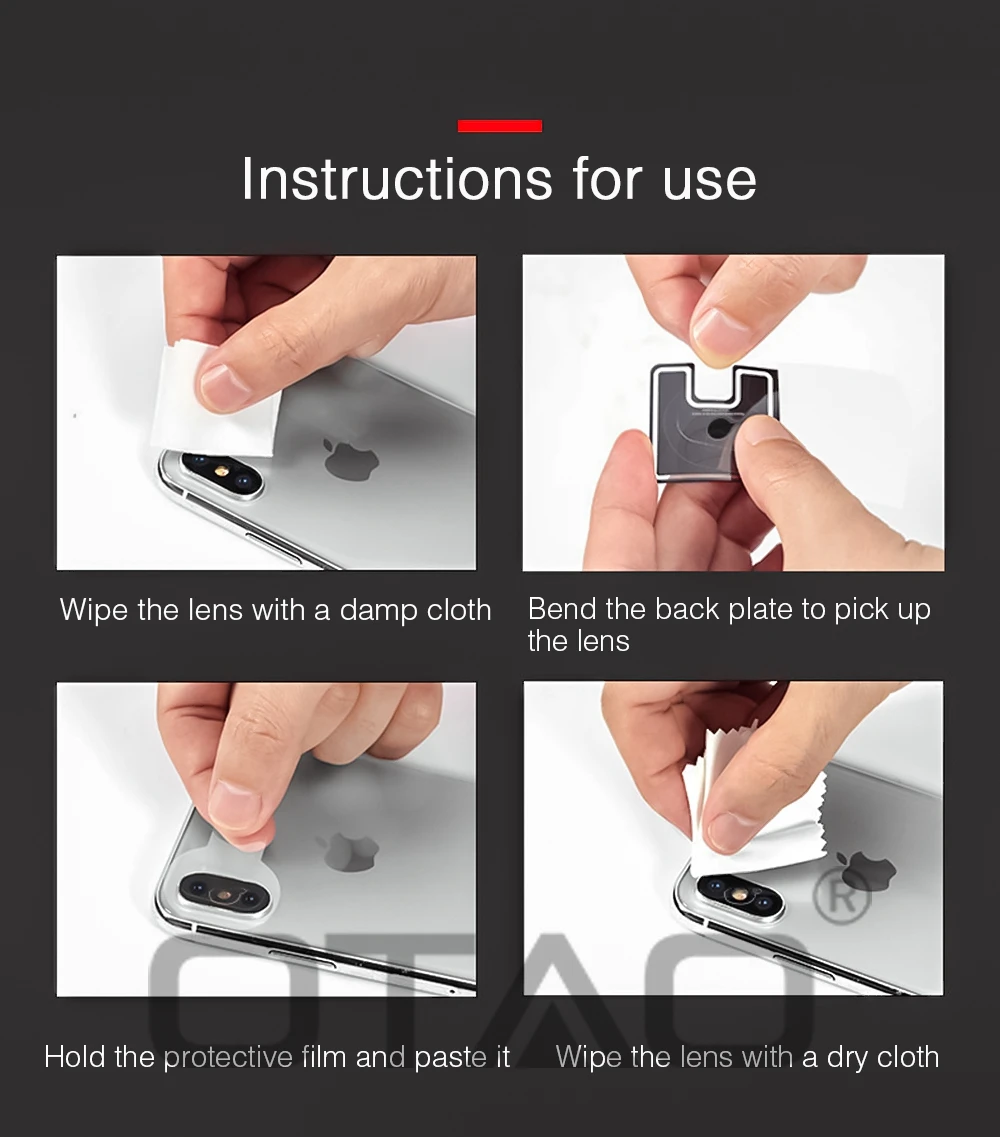 Instructions for use

Wipe the lens with a damp cloth

Bend the back plate to pick up the lens

Hold the protective film and paste it

Wipe the lens with a dry cloth

OTAO®