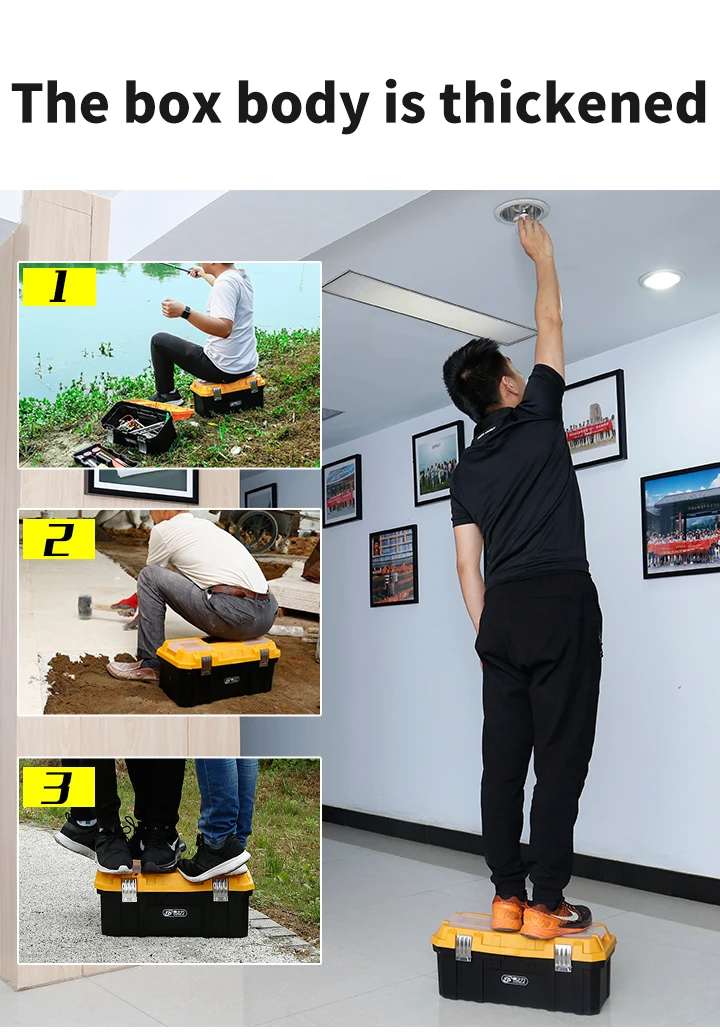 The box body is thickened

1

2

3