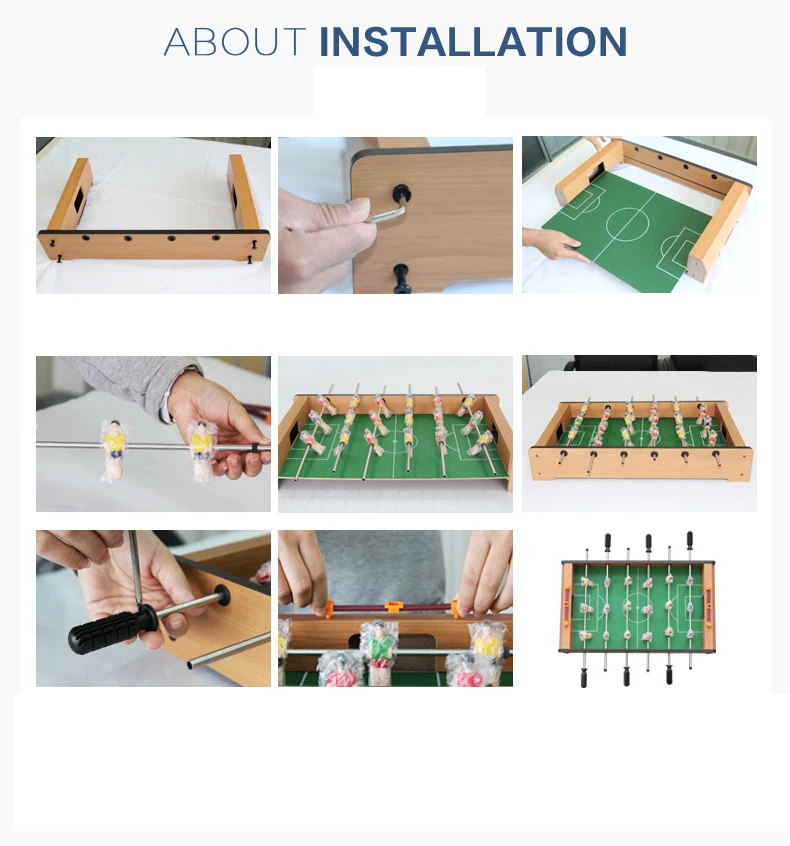 ABOUT INSTALLATION