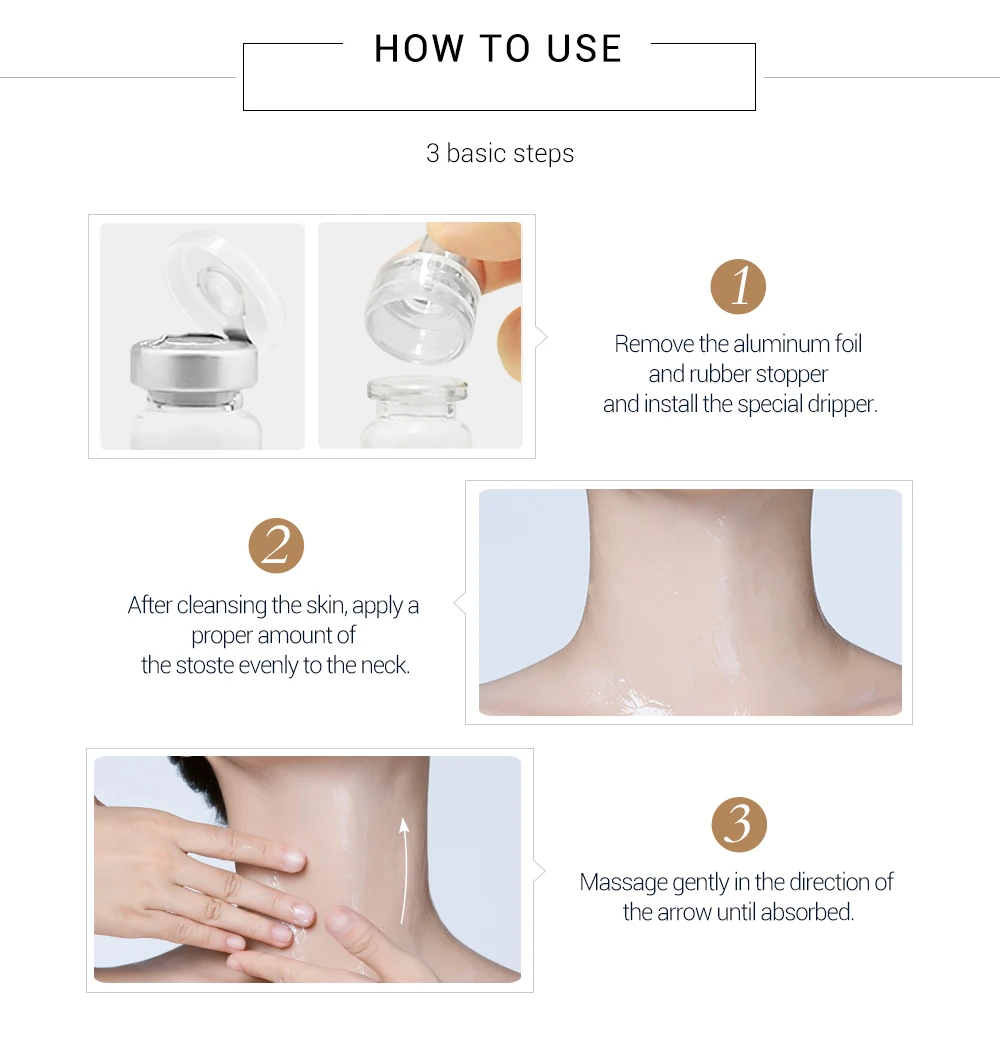 HOW TO USE

3 basic steps

1

Remove the aluminum foil and rubber stopper and install the special dripper.

2

After cleansing the skin, apply a proper amount of the stoste evenly to the neck.

3

Massage gently in the direction of the arrow until absorbed.