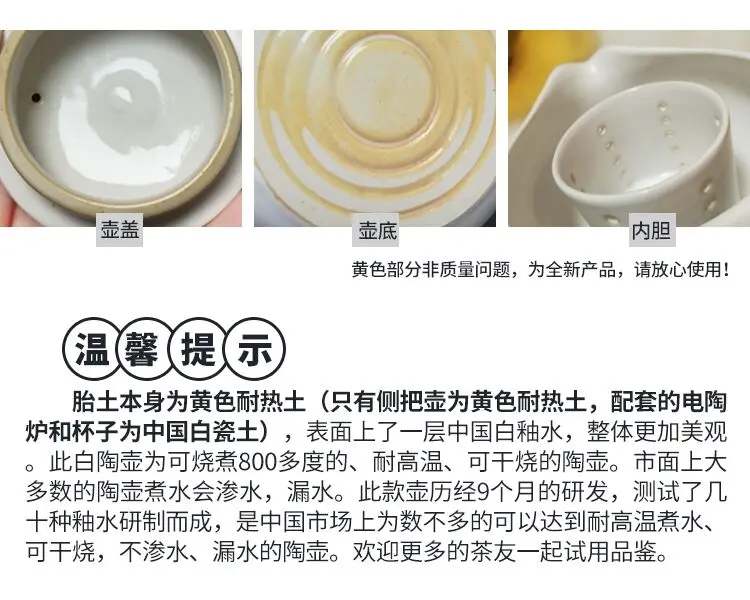 壶盖

壶底

内胆

黄色部分非质量问题，为全新产品，请放心使用！

温馨提示

胎土本身为黄色耐热土（只有侧把壶为黄色耐热土，配套的电陶炉和杯子为中国白瓷土），表面上了一层中国白釉水，整体更加美观。此白陶壶为可烧煮800多度的、耐高温、可干烧的陶壶。市面上大多数的陶壶煮水会渗水，漏水。此款壶历经9个月的研发，测试了几十种釉水研制而成，是中国市场上为数不多的可以达到耐高温煮水、可干烧，不渗水、漏水的陶壶。欢迎更多的茶友一起试用品鉴。