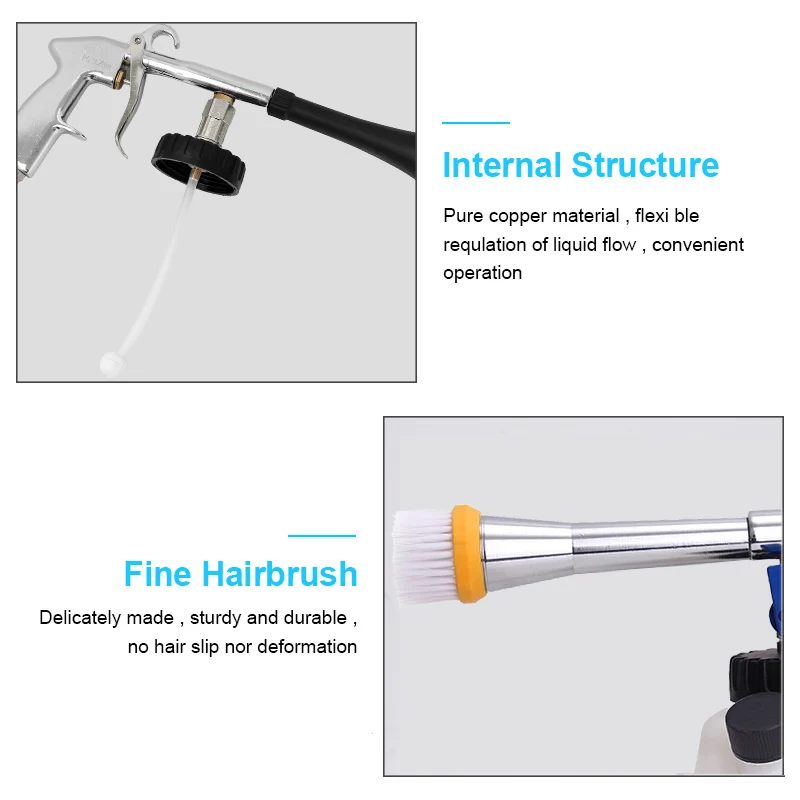 Internal Structure

Pure copper material , flexi ble requlation of liquid flow , convenient operation

Fine Hairbrush

Delicately made , sturdy and durable , no hair slip nor deformation