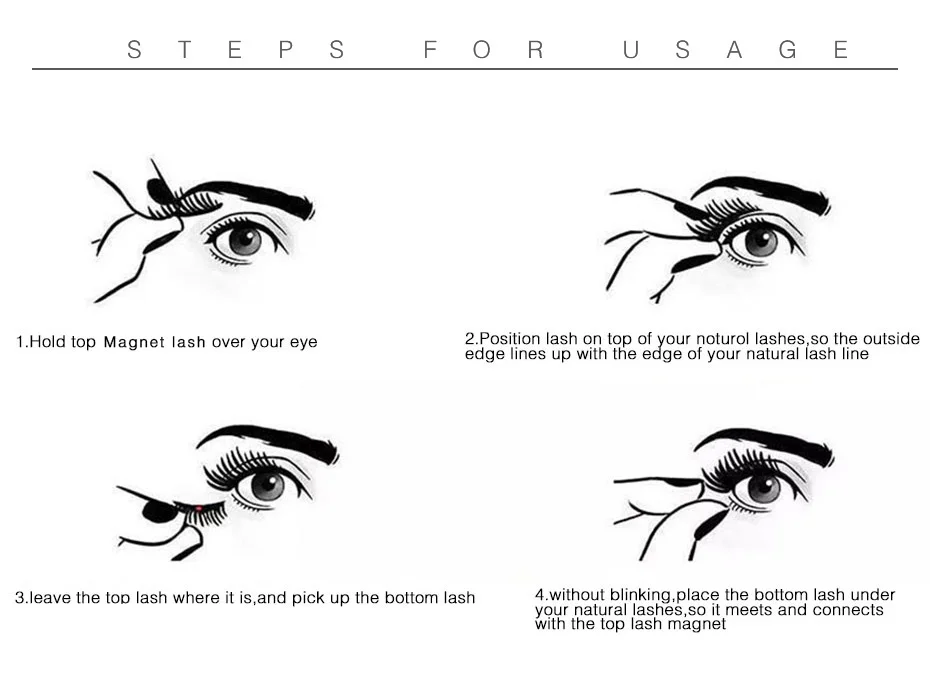 STEPS FOR USAGE

1.Hold top Magnet lash over your eye

2.Position lash on top of your noturol lashes,so the outside edge lines up with the edge of your natural lash line

3.leave the top lash where it is,and pick up the bottom lash

4.without blinking,place the bottom lash under your natural lashes,so it meets and connects with the top lash magnet