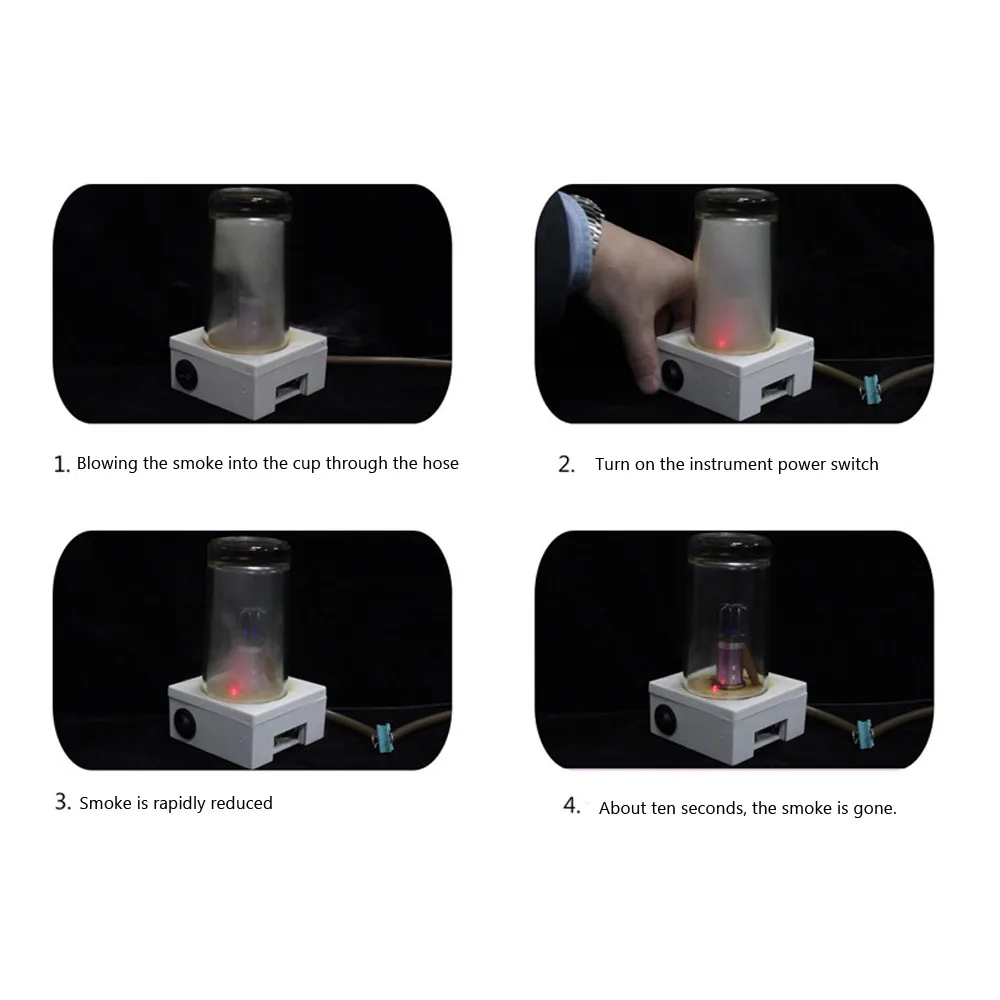 1. Blowing the smoke into the cup through the hose

2. Turn on the instrument power switch

3. Smoke is rapidly reduced

4. About ten seconds, the smoke is gone.