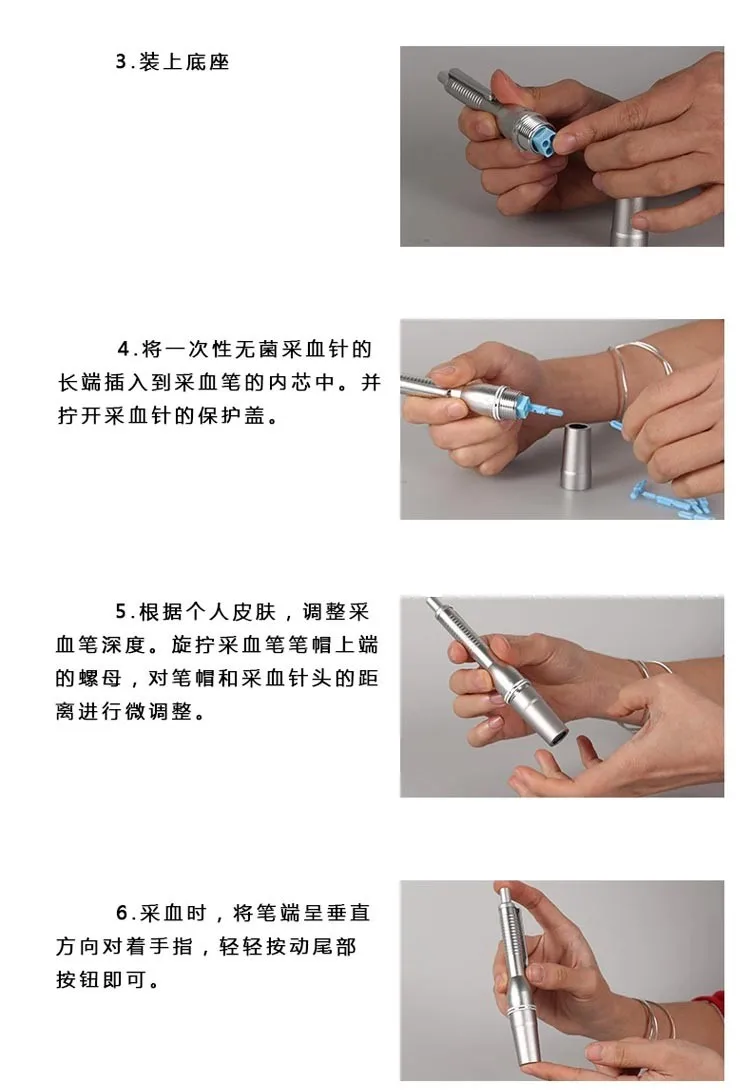 3.装上底座

4.将一次性无菌采血针的长端插入到采血笔的内芯中。并拧开采血针的保护盖。

5.根据个人皮肤，调整采血笔深度。旋拧采血笔笔帽上端的螺母，对笔帽和采血针头的距离进行微调整。

6.采血时，将笔端呈垂直方向对着手指，轻轻按动尾部按钮即可。