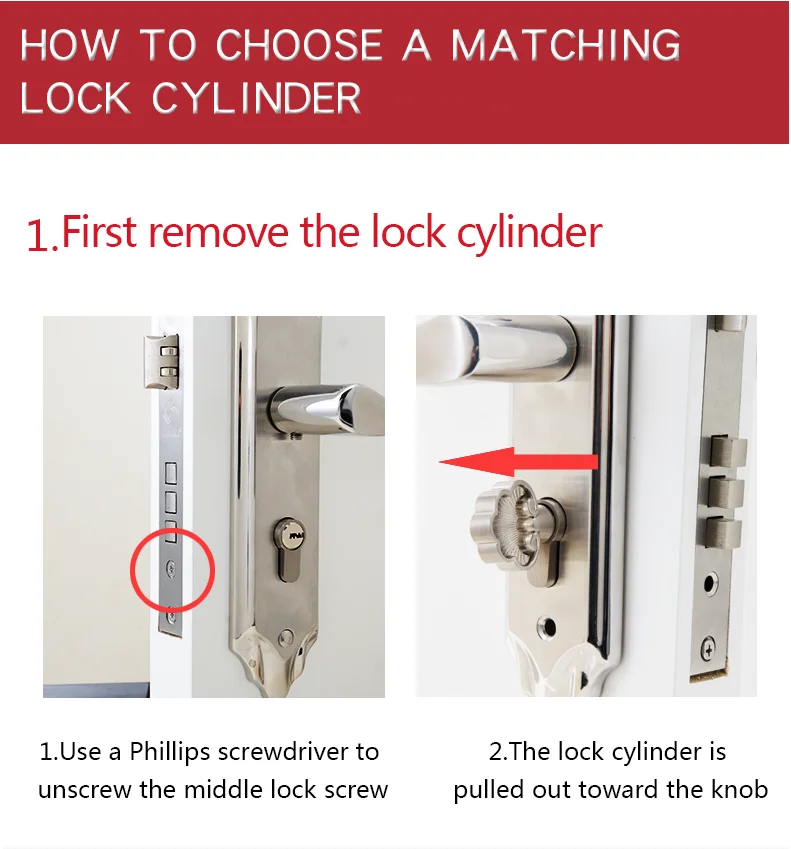 HOW TO CHOOSE A MATCHING LOCK CYLINDER

1.First remove the lock cylinder

1.Use a Phillips screwdriver to unscrew the middle lock screw

2.The lock cylinder is pulled out toward the knob