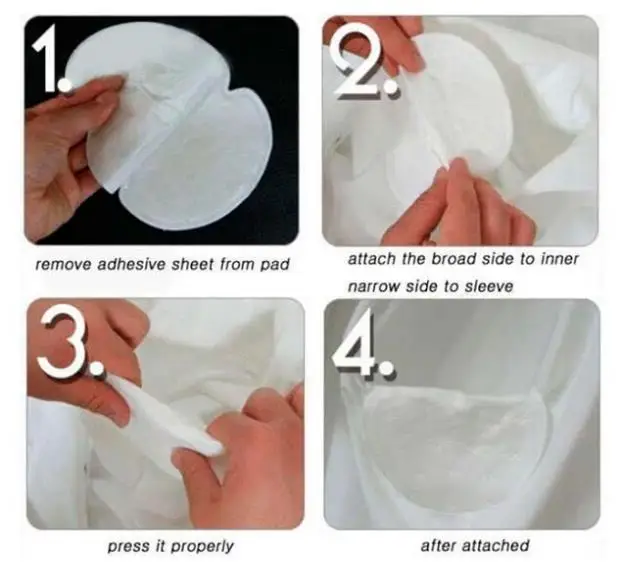 1.

remove adhesive sheet from pad

2.

attach the broad side to inner narrow side to sleeve

3.

press it properly

4.

after attached