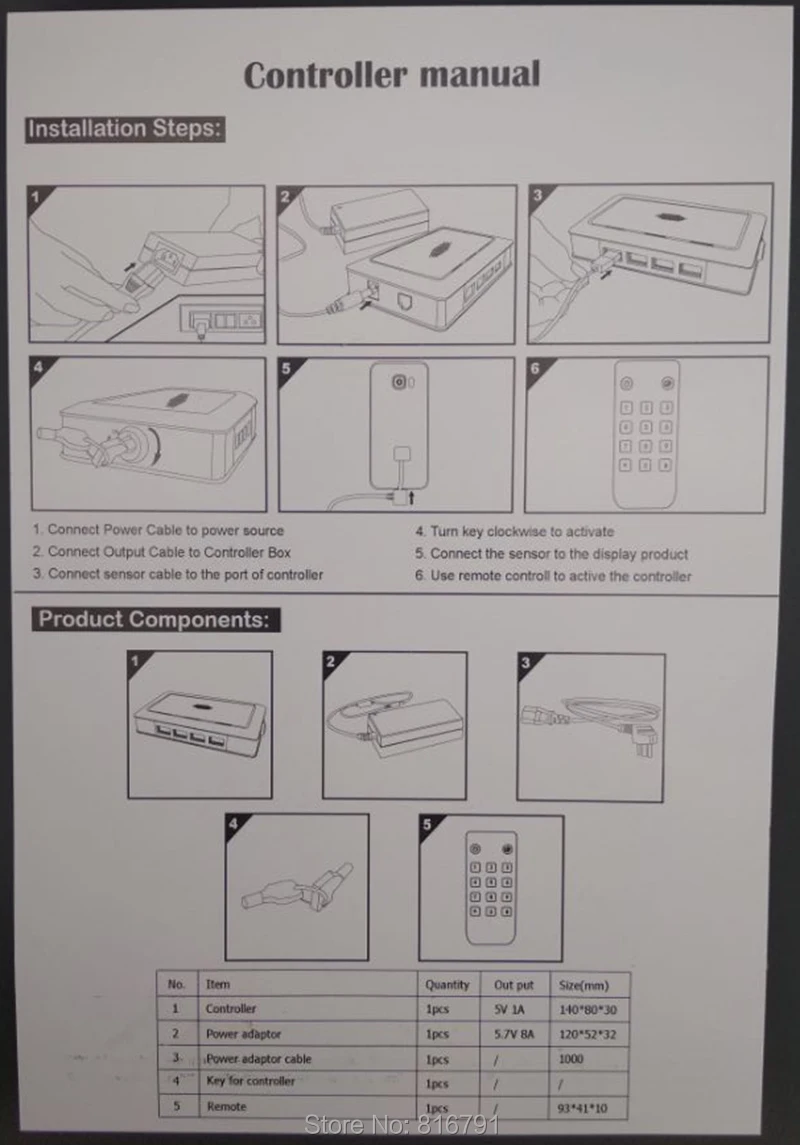 Controller manual

Installation Steps:

1

2

3

4

5

6

1. Connect Power Cable to power source

2. Connect Output Cable to Controller Box

3. Connect sensor cable to the port of controller

4. Turn key clockwise to activate

5. Connect the sensor to the display product

6. Use remote controll to active the controller

Product Components:

1

2

3

4

5

| No. | Item | Quantity | Out put | Size(mm) |
|---|---|---|---|---|
| 1 | Controller | 1pcs | 5V 1A | 140*80*30 |
| 2 | Power adaptor | 1pcs | 5.7V 8A | 120*52*32 |
| 3 | Power adaptor cable | 1pcs | / | 1000 |
| 4 | Key for controller | 1pcs | / | / |
| 5 | Remote | 1pcs | / | 93*41*10 |

Store No: 816791