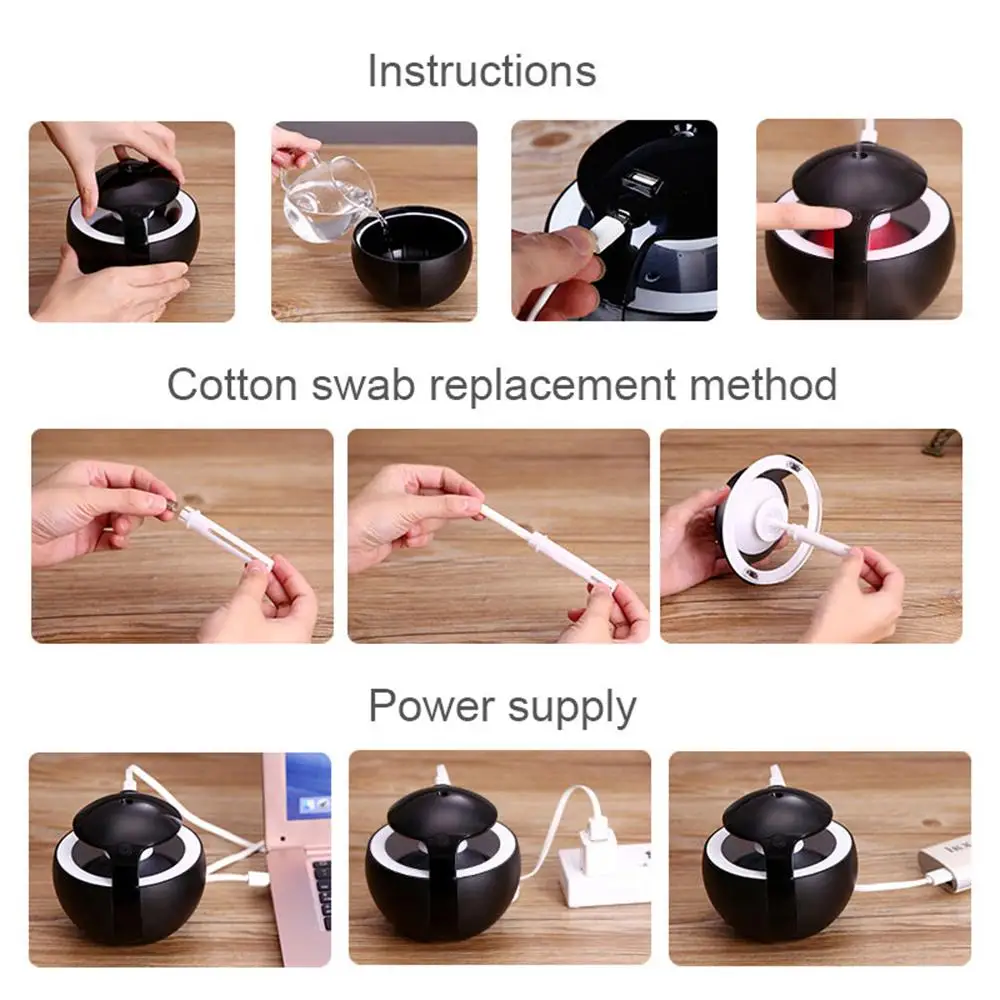 Instructions

Cotton swab replacement method

Power supply