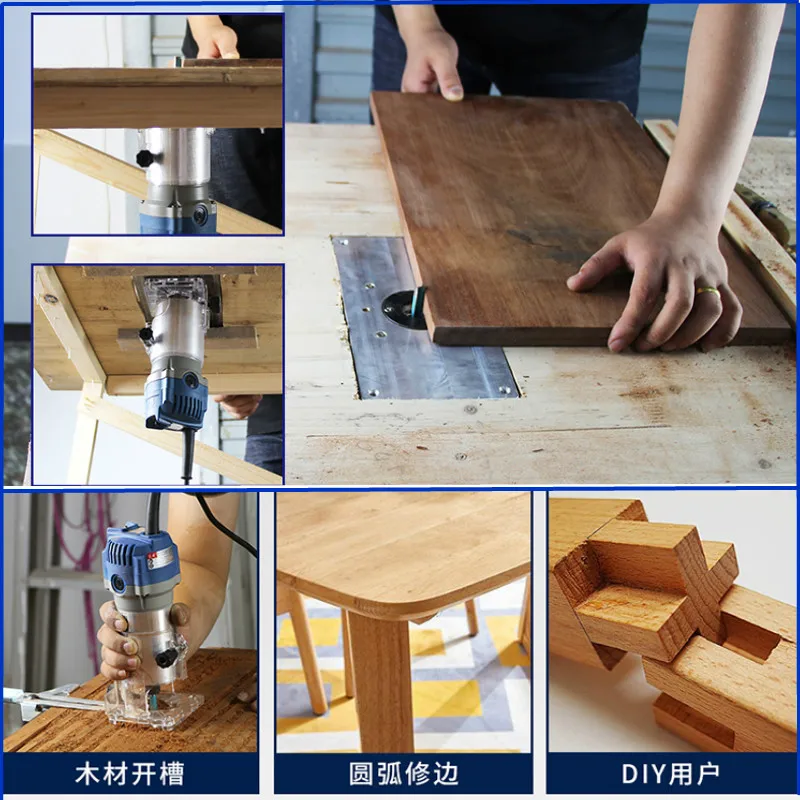 木材开槽

圆弧修边

DIY用户