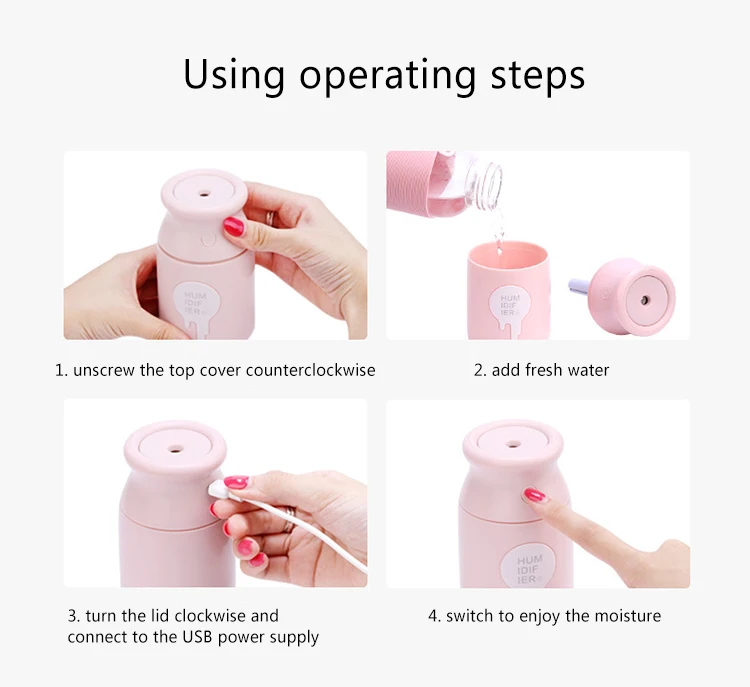 Using operating steps

HUM IDIF IER

1. unscrew the top cover counterclockwise

HUM IDIF IER

2. add fresh water

3. turn the lid clockwise and connect to the USB power supply

HUM IDIF IER

4. switch to enjoy the moisture