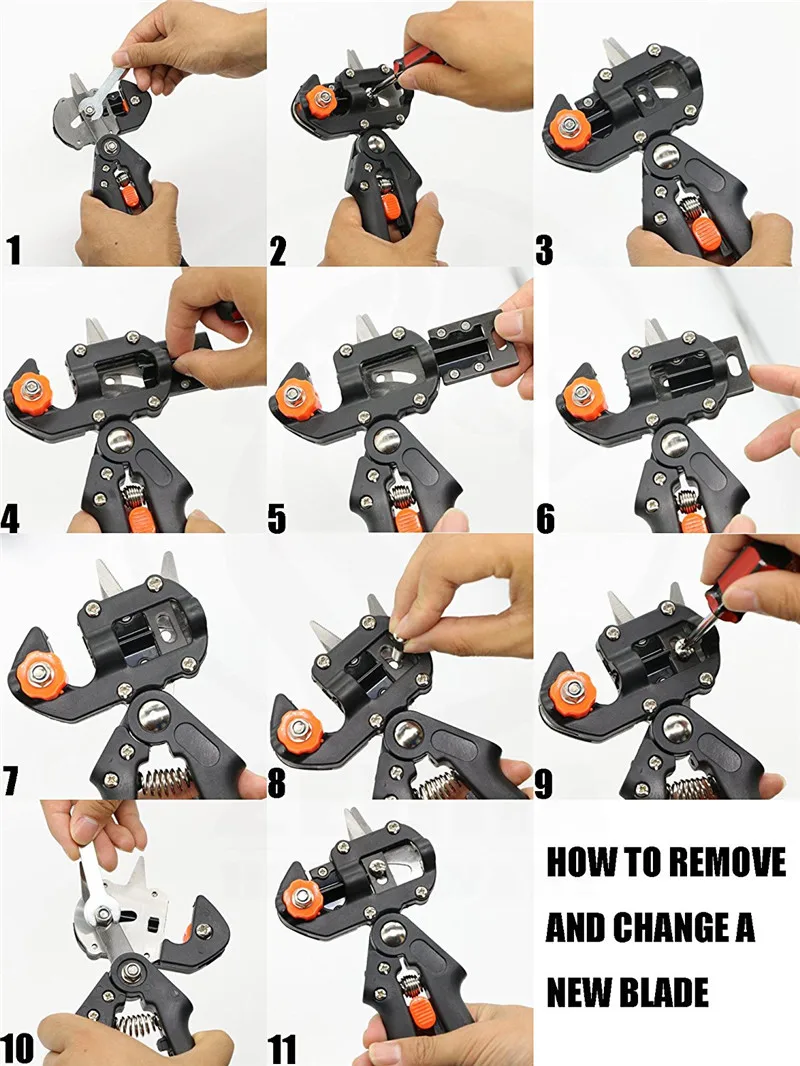 1

2

3

4

5

6

7

8

9

10

11

HOW TO REMOVE AND CHANGE A NEW BLADE