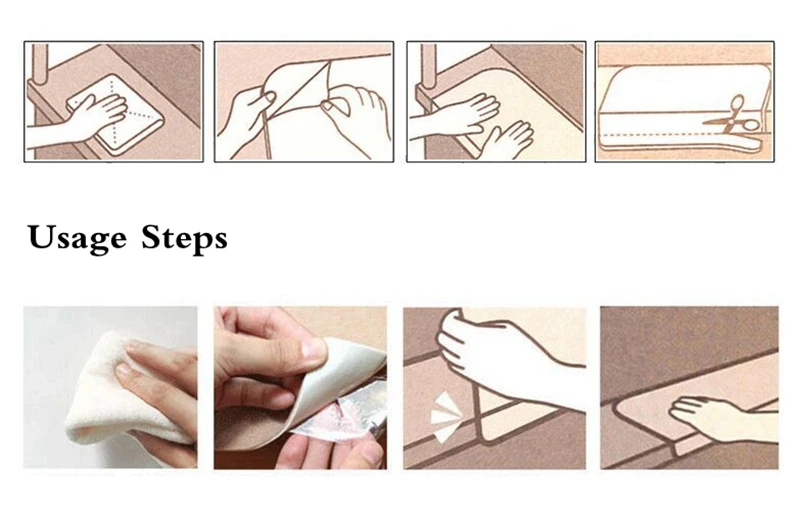 Usage Steps