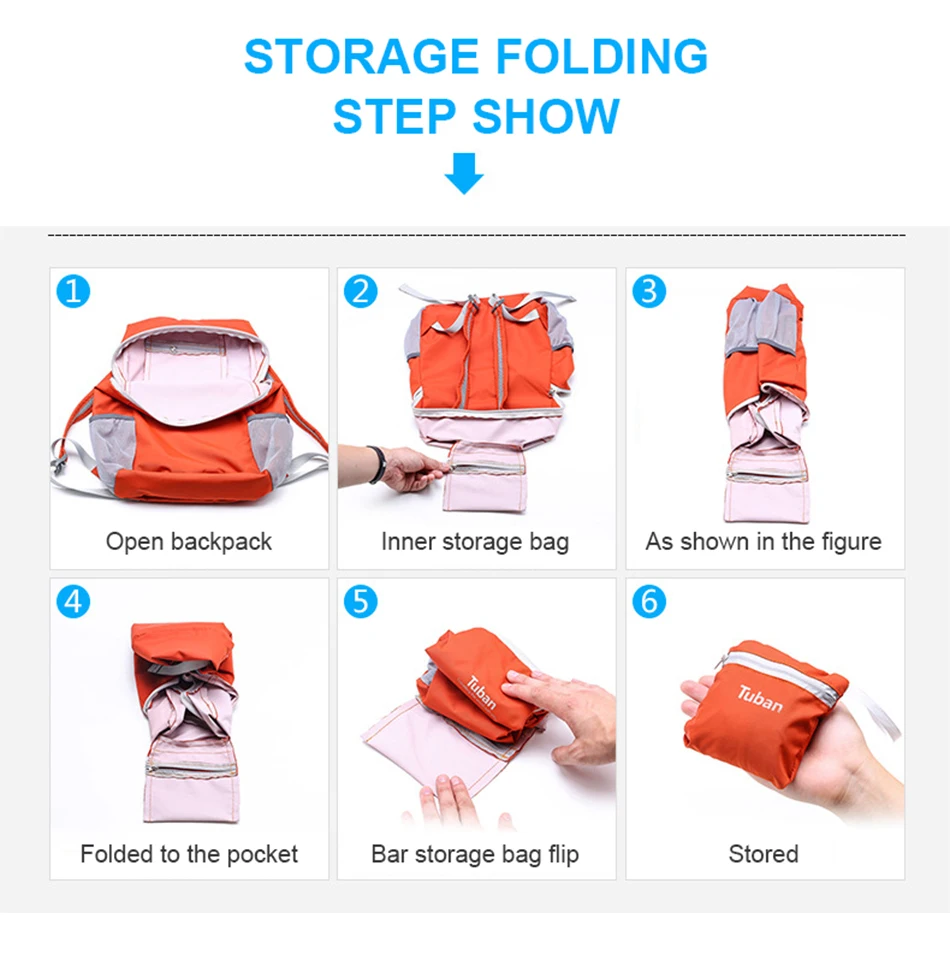 STORAGE FOLDING STEP SHOW

1
Open backpack

2
Inner storage bag

3
As shown in the figure

4
Folded to the pocket

5
Tuban
Bar storage bag flip

6
Tuban
Stored