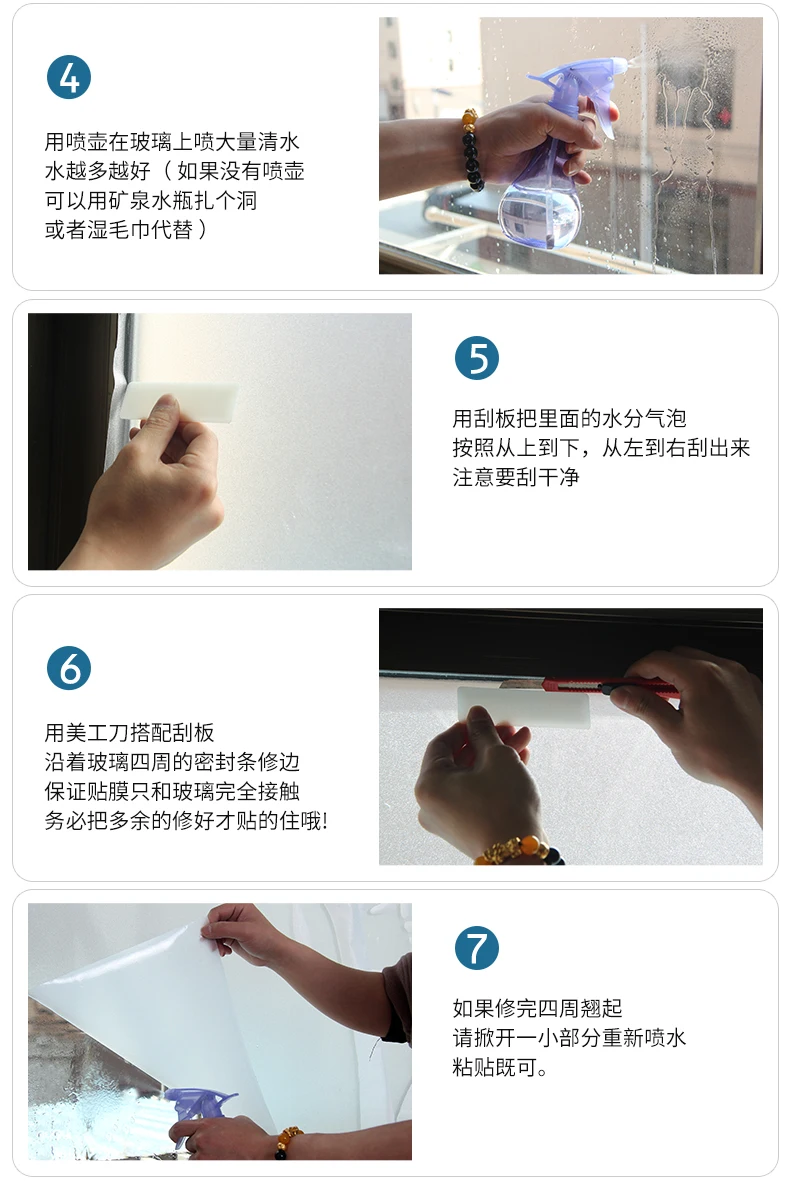 4

用喷壶在玻璃上喷大量清水
水越多越好（如果没有喷壶
可以用矿泉水瓶扎个洞
或者湿毛巾代替）

5

用刮板把里面的水分气泡
按照从上到下，从左到右刮出来
注意要刮干净

6

用美工刀搭配刮板
沿着玻璃四周的密封条修边
保证贴膜只和玻璃完全接触
务必把多余的修好才贴的住哦!

7

如果修完四周翘起
请掀开一小部分重新喷水
粘贴既可。