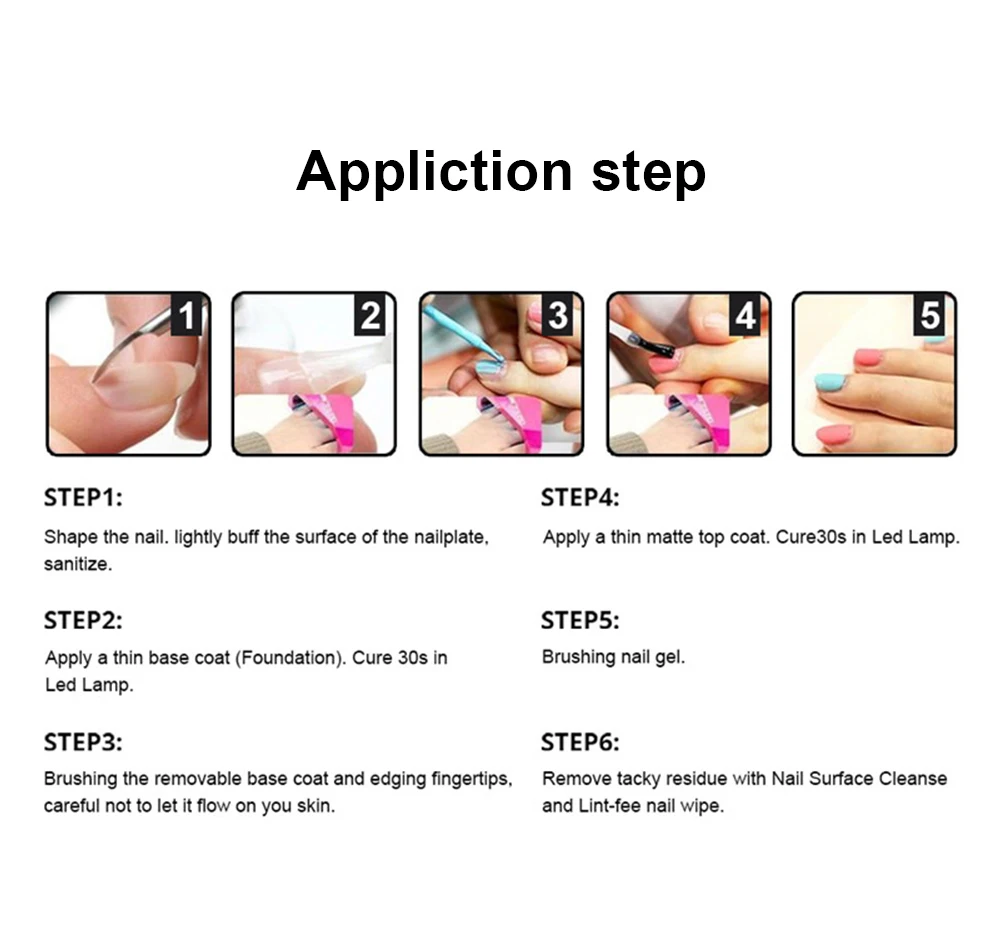 Appliction step

1

2

3

4

5

STEP1:

Shape the nail. lightly buff the surface of the nailplate, sanitize.

STEP2:

Apply a thin base coat (Foundation). Cure 30s in Led Lamp.

STEP3:

Brushing the removable base coat and edging fingertips, careful not to let it flow on you skin.

STEP4:

Apply a thin matte top coat. Cure30s in Led Lamp.

STEP5:

Brushing nail gel.

STEP6:

Remove tacky residue with Nail Surface Cleanse and Lint-fee nail wipe.