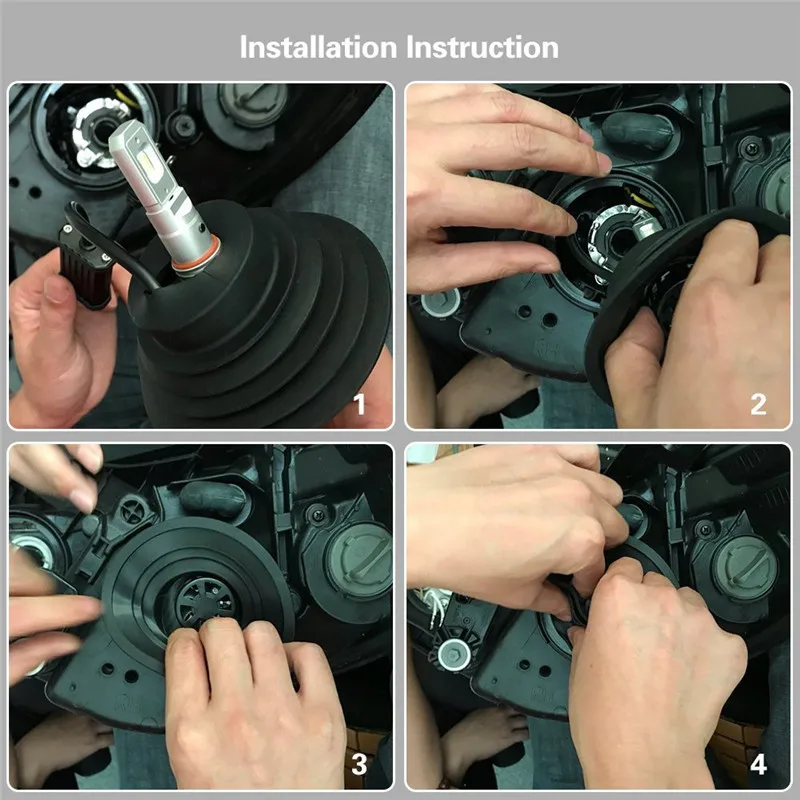 Installation Instruction

1

2

3

4