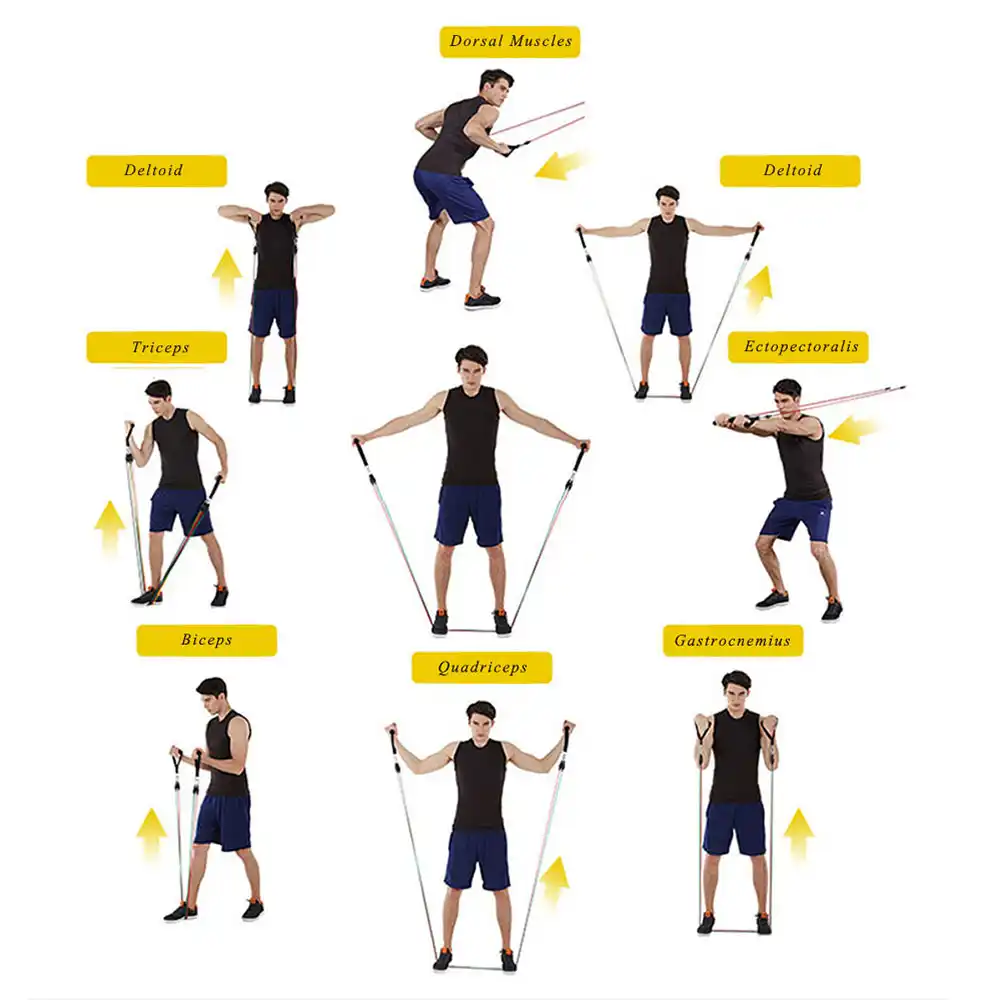 Dorsal Muscles

Deltoid

Deltoid

Triceps

Ectopectoralis

Biceps

Quadriceps

Gastrocnemius