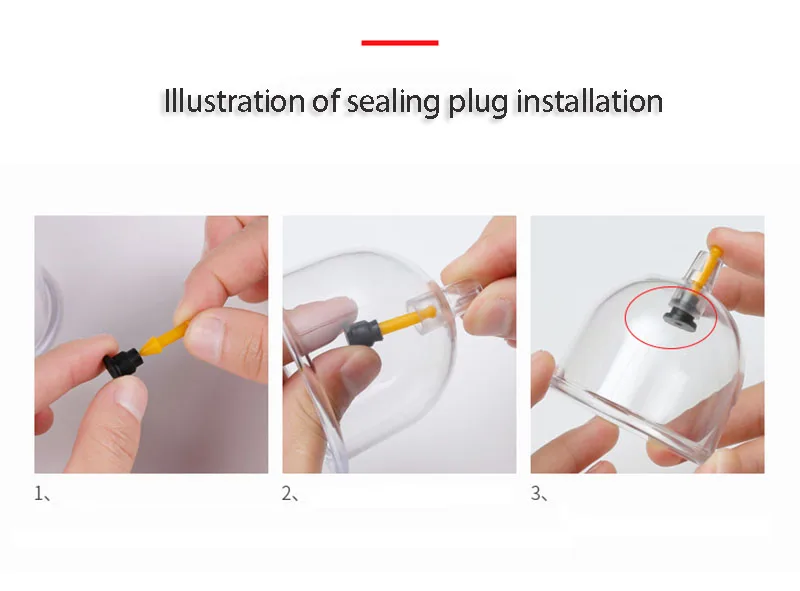 Illustration of sealing plug installation

1、

2、

3、