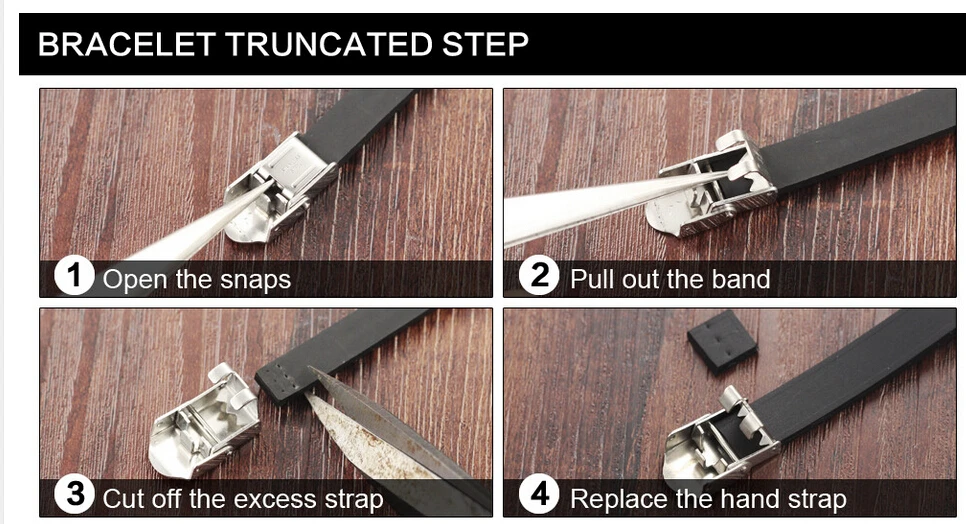 BRACELET TRUNCATED STEP

1 Open the snaps

2 Pull out the band

3 Cut off the excess strap

4 Replace the hand strap