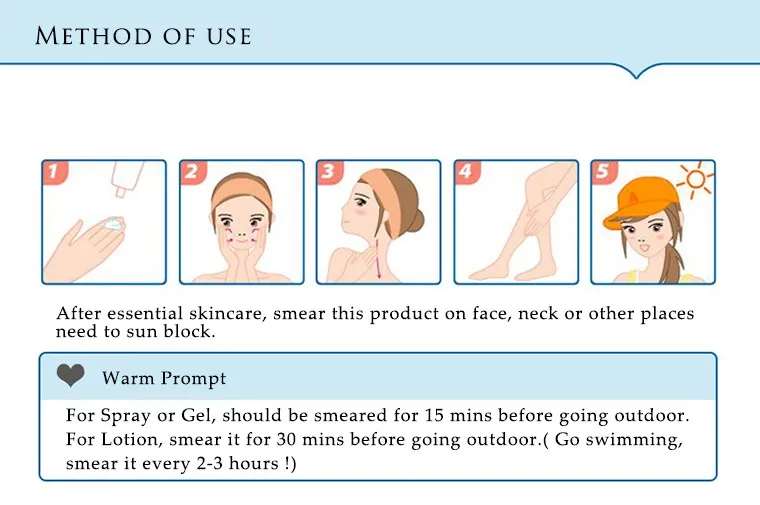 METHOD OF USE

1

2

3

4

5

After essential skincare, smear this product on face, neck or other places need to sun block.

Warm Prompt

For Spray or Gel, should be smeared for 15 mins before going outdoor. For Lotion, smear it for 30 mins before going outdoor.( Go swimming, smear it every 2-3 hours !)